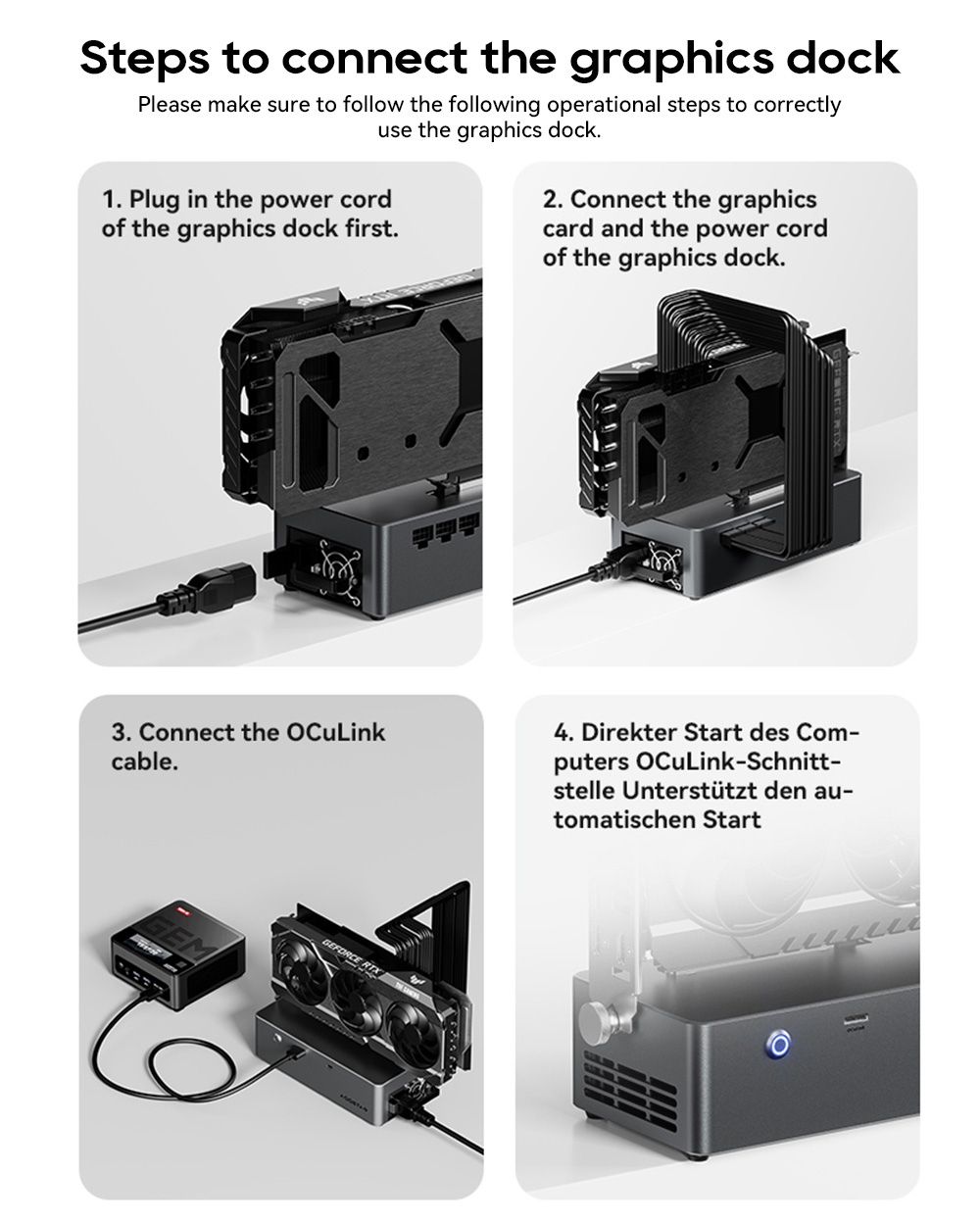 Steps to connect the graphics dock

Please make sure to follow the following operational steps to correctly use the graphics dock.

1. Plug in the power cord of the graphics dock first.

2. Connect the graphics card and the power cord of the graphics dock.

GEFORCE RTX

3. Connect the OCuLink cable.

GEM

GEFORCE RTX

4. Direkter Start des Computers OCuLink-Schnittstelle Unterstützt den automatischen Start