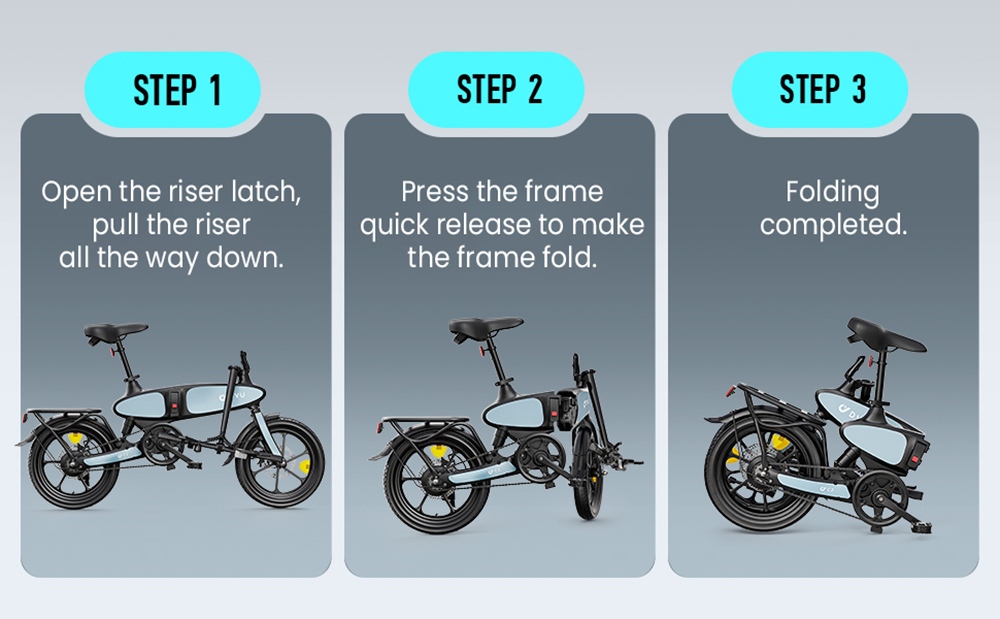 STEP 1

Open the riser latch, pull the riser all the way down.

STEP 2

Press the frame quick release to make the frame fold.

STEP 3

Folding completed.