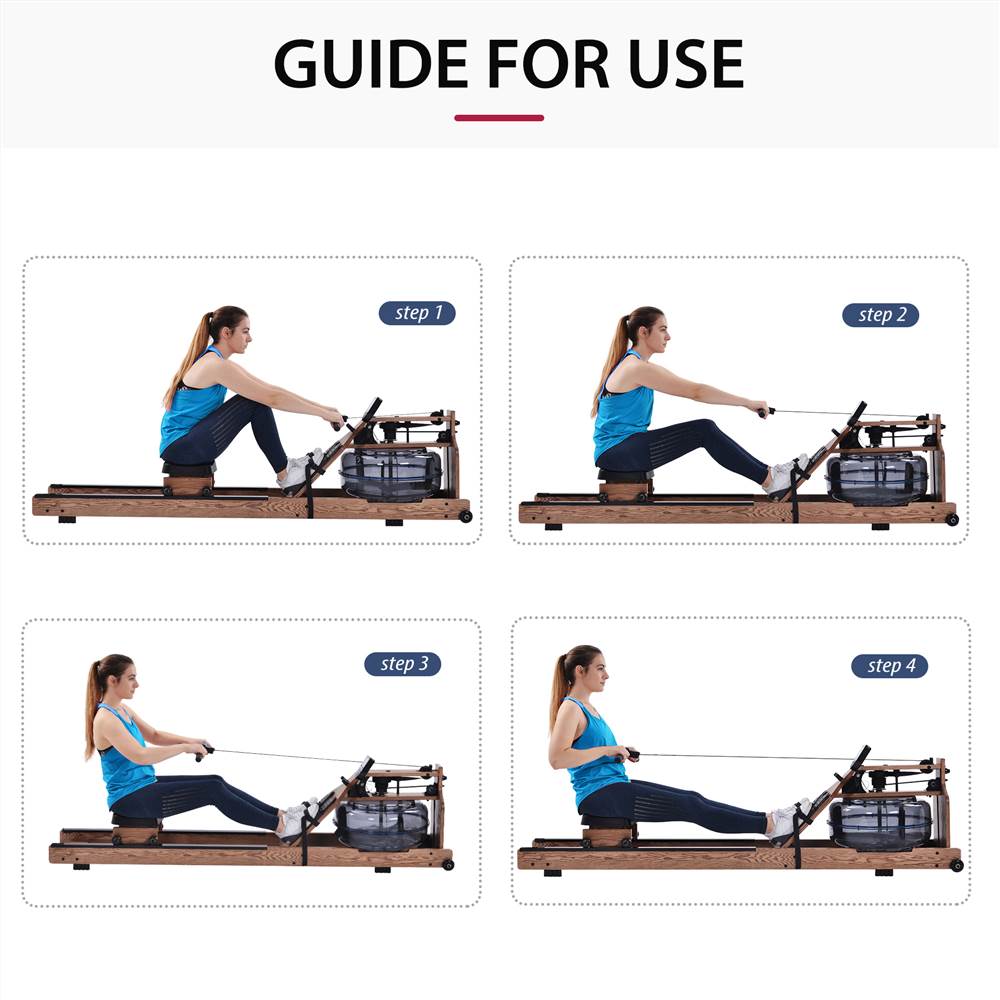 GUIDE FOR USE

step 1

step 2

step 3

step 4