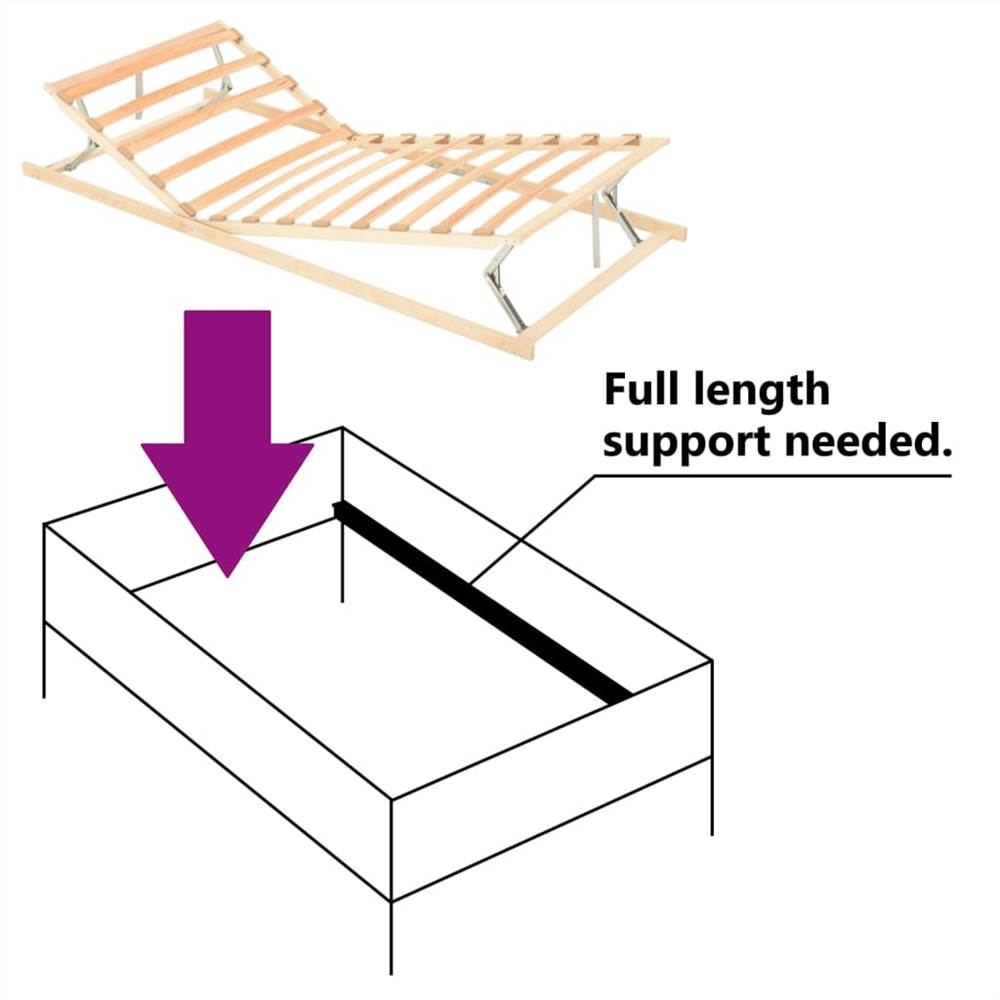 Full length
support needed.