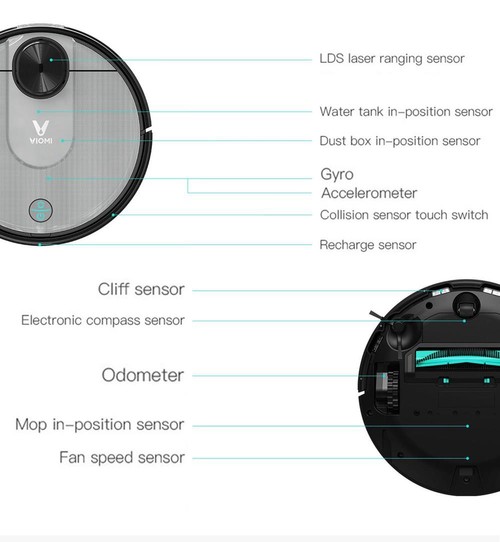 VIOMI

LDS laser ranging sensor

Water tank in-position sensor

Dust box in-position sensor

Gyro
Accelerometer

Collision sensor touch switch

Recharge sensor

Cliff sensor

Electronic compass sensor

Odometer

Mop in-position sensor

Fan speed sensor