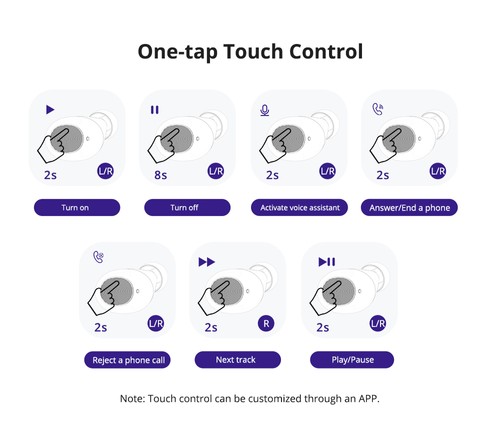 One-tap Touch Control

2s L/R
Turn on

8s L/R
Turn off

2s L/R
Activate voice assistant

2s L/R
Answer/End a phone

2s L/R
Reject a phone call

2s R
Next track

2s L/R
Play/Pause

Note: Touch control can be customized through an APP.