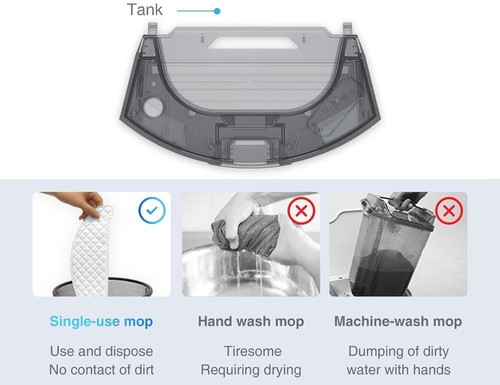 Tank

Single-use mop

Use and dispose
No contact of dirt

Hand wash mop

Tiresome
Requiring drying

Machine-wash mop

Dumping of dirty
water with hands