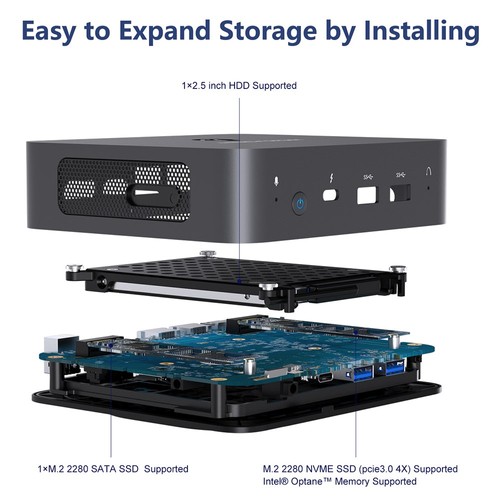 Easy to Expand Storage by Installing

1×2.5 inch HDD Supported

1×M.2 2280 SATA SSD Supported

M.2 2280 NVME SSD (pcie3.0 4X) Supported
Intel® Optane™ Memory Supported