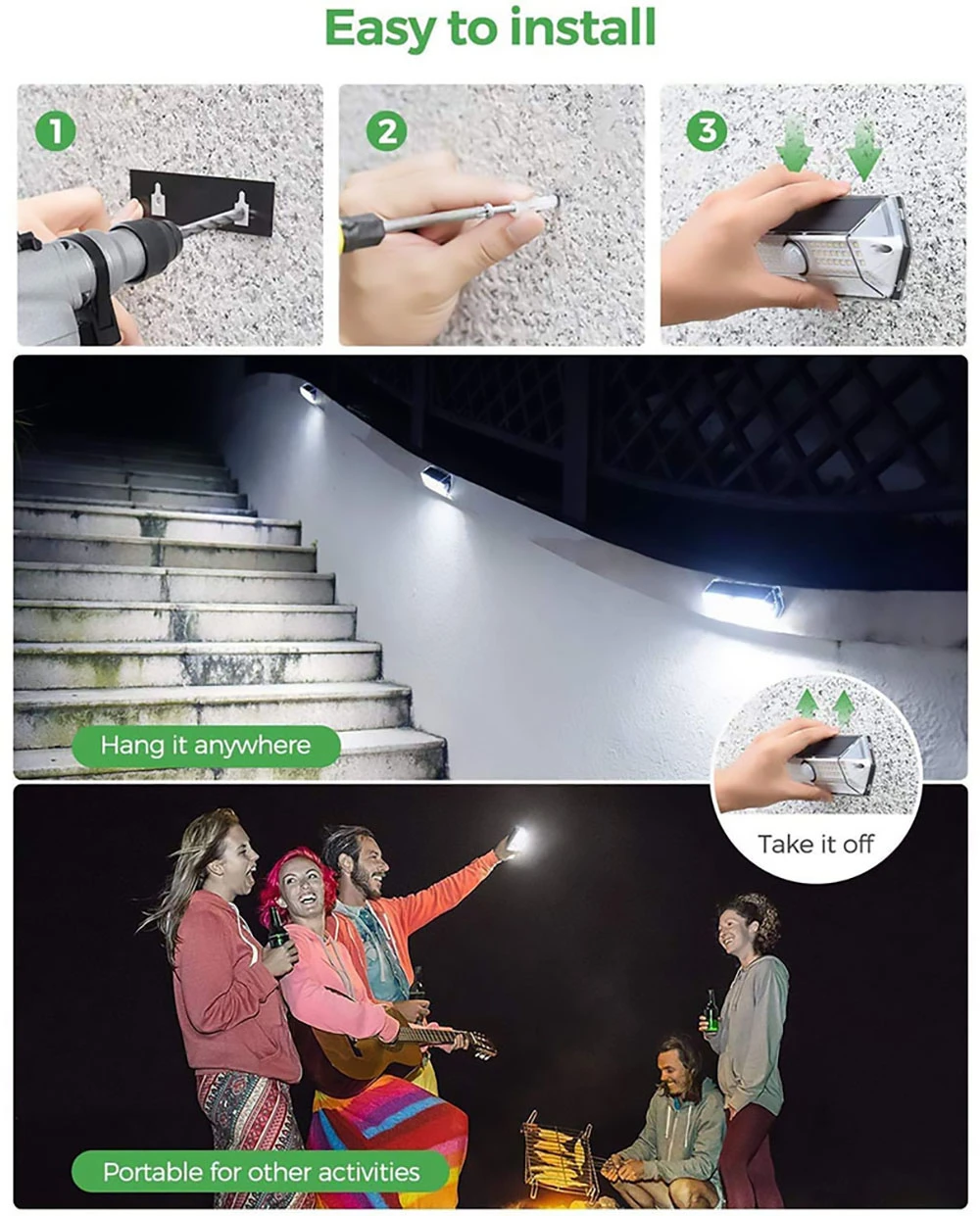 Easy to install

1

2

3

Hang it anywhere

Take it off

Portable for other activities