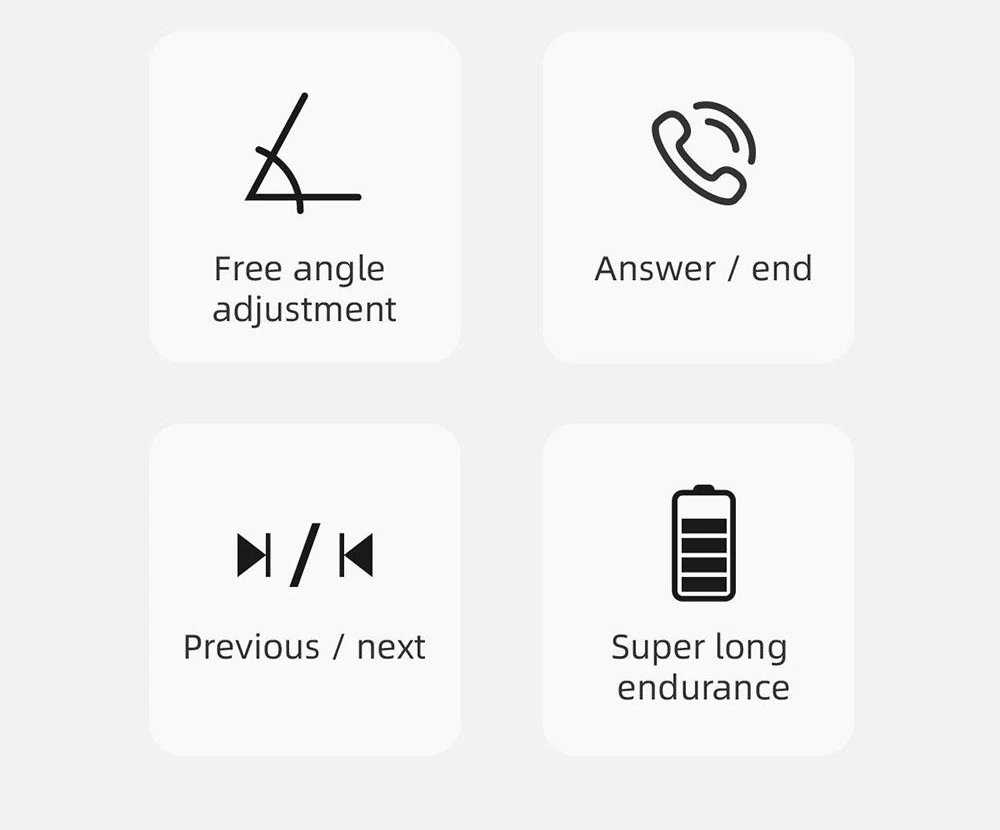 Free angle adjustment

Answer / end

Previous / next

Super long endurance