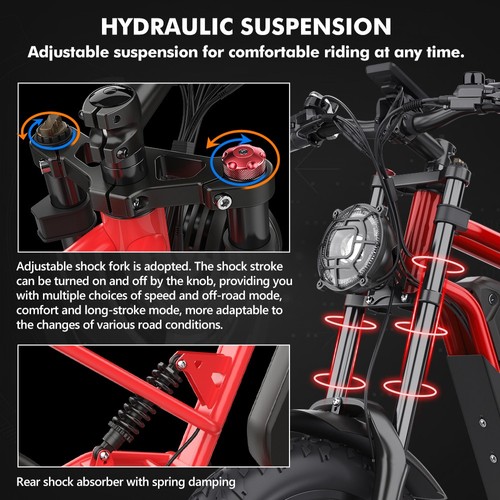 HYDRAULIC SUSPENSION

Adjustable suspension for comfortable riding at any time.

Adjustable shock fork is adopted. The shock stroke can be turned on and off by the knob, providing you with multiple choices of speed and off-road mode, comfort and long-stroke mode, more adaptable to the changes of various road conditions.

Rear shock absorber with spring damping