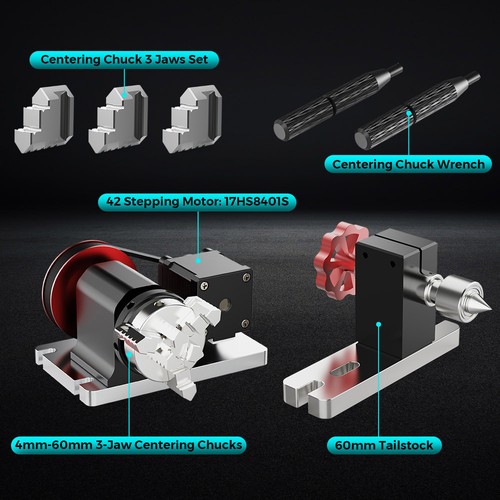 Centering Chuck 3 Jaws Set

Centering Chuck Wrench

42 Stepping Motor: 17HS8401S

4mm-60mm 3-Jaw Centering Chucks

60mm Tailstock