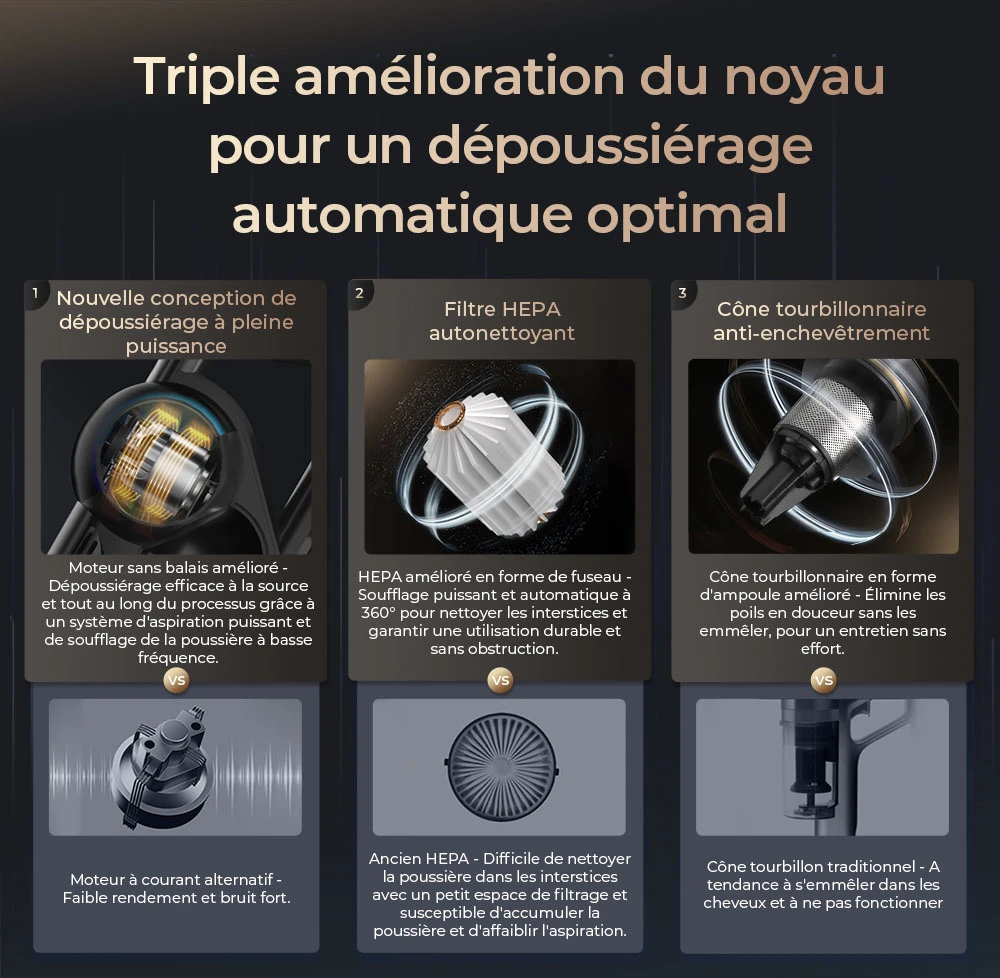 Triple amélioration du noyau pour un dépoussiérage automatique optimal

1 Nouvelle conception de dépoussiérage à pleine puissance

Moteur sans balais amélioré - Dépoussiérage efficace à la source et tout au long du processus grâce à un système d'aspiration puissant et de soufflage de la poussière à basse fréquence.

VS

Moteur à courant alternatif - Faible rendement et bruit fort.

2 Filtre HEPA autonettoyant

HEPA amélioré en forme de fuseau - Soufflage puissant et automatique à 360° pour nettoyer les interstices et garantir une utilisation durable et sans obstruction.

VS

Ancien HEPA - Difficile de nettoyer la poussière dans les interstices avec un petit espace de filtrage et susceptible d'accumuler la poussière et d'affaiblir l'aspiration.

3 Cône tourbillonnaire anti-enchevêtrement

Cône tourbillonnaire en forme d'ampoule amélioré - Élimine les poils en douceur sans les emmêler, pour un entretien sans effort.

VS

Cône tourbillon traditionnel - A tendance à s'emmêler dans les cheveux et à ne pas fonctionner