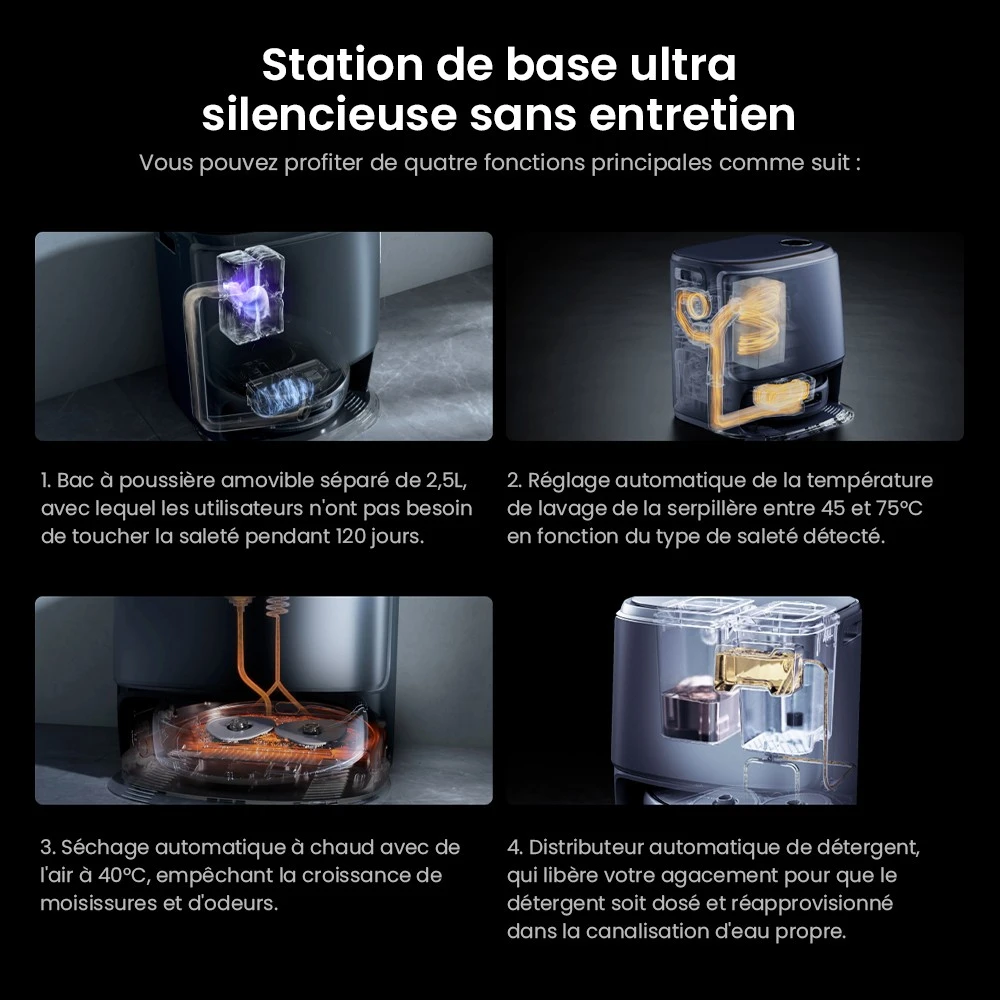 Station de base ultra silencieuse sans entretien

Vous pouvez profiter de quatre fonctions principales comme suit :

1. Bac à poussière amovible séparé de 2,5L, avec lequel les utilisateurs n'ont pas besoin de toucher la saleté pendant 120 jours.

2. Réglage automatique de la température de lavage de la serpillère entre 45 et 75°C en fonction du type de saleté détecté.

3. Séchage automatique à chaud avec de l'air à 40°C, empêchant la croissance de moisissures et d'odeurs.

4. Distributeur automatique de détergent, qui libère votre agacement pour que le détergent soit dosé et réapprovisionné dans la canalisation d'eau propre.