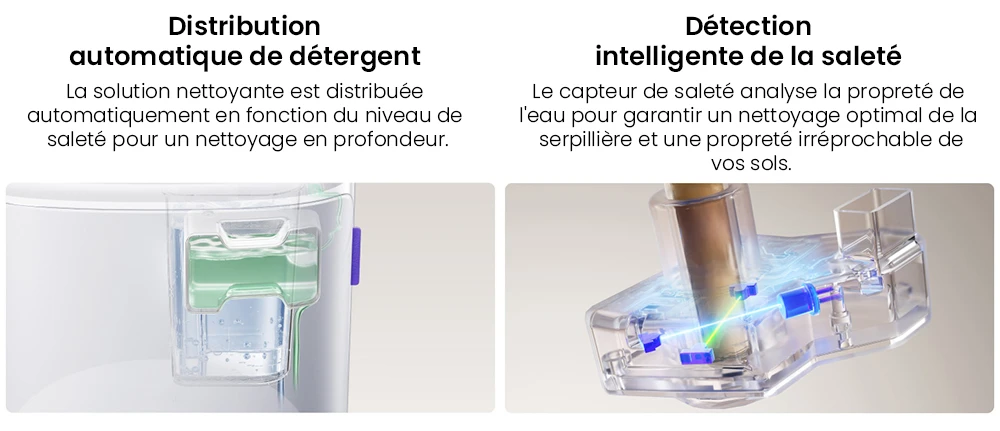 Distribution automatique de détergent

La solution nettoyante est distribuée automatiquement en fonction du niveau de saleté pour un nettoyage en profondeur.

Détection intelligente de la saleté

Le capteur de saleté analyse la propreté de l'eau pour garantir un nettoyage optimal de la serpillière et une propreté irréprochable de vos sols.