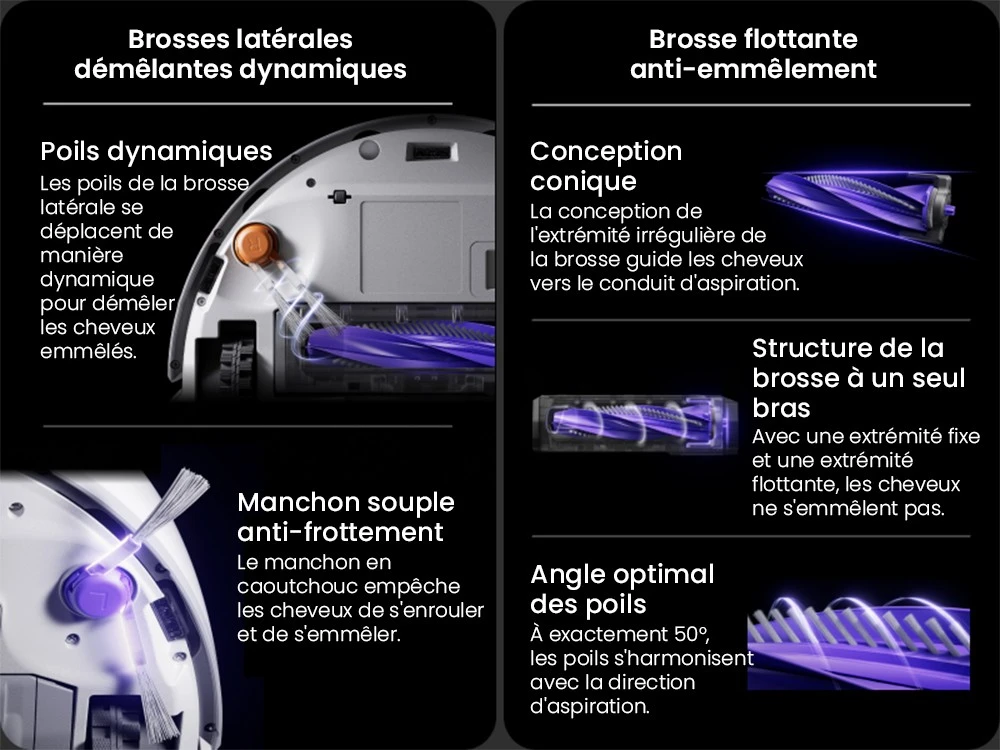 Brosses latérales démêlantes dynamiques

Poils dynamiques
Les poils de la brosse latérale se déplacent de manière dynamique pour démêler les cheveux emmêlés.

Manchon souple anti-frottement
Le manchon en caoutchouc empêche les cheveux de s'enrouler et de s'emmêler.

Brosse flottante anti-emmêlement

Conception conique
La conception de l'extrémité irrégulière de la brosse guide les cheveux vers le conduit d'aspiration.

Structure de la brosse à un seul bras
Avec une extrémité fixe et une extrémité flottante, les cheveux ne s'emmêlent pas.

Angle optimal des poils
À exactement 50°, les poils s'harmonisent avec la direction d'aspiration.