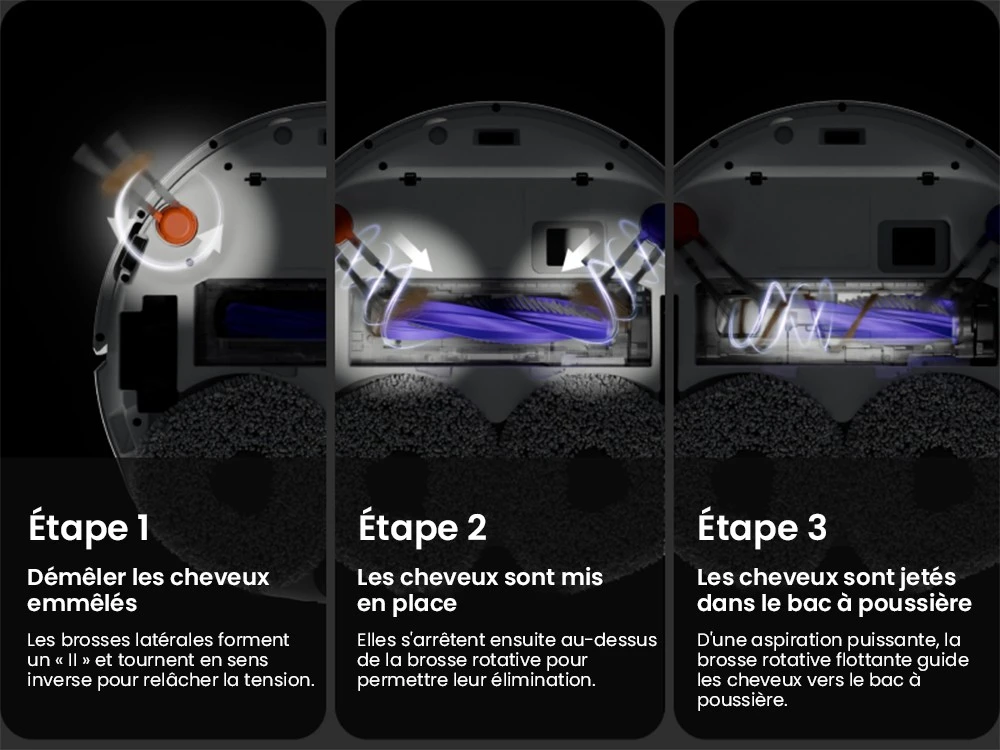 Étape 1

Démêler les cheveux emmêlés

Les brosses latérales forment un « II » et tournent en sens inverse pour relâcher la tension.

Étape 2

Les cheveux sont mis en place

Elles s'arrêtent ensuite au-dessus de la brosse rotative pour permettre leur élimination.

Étape 3

Les cheveux sont jetés dans le bac à poussière

D'une aspiration puissante, la brosse rotative flottante guide les cheveux vers le bac à poussière.