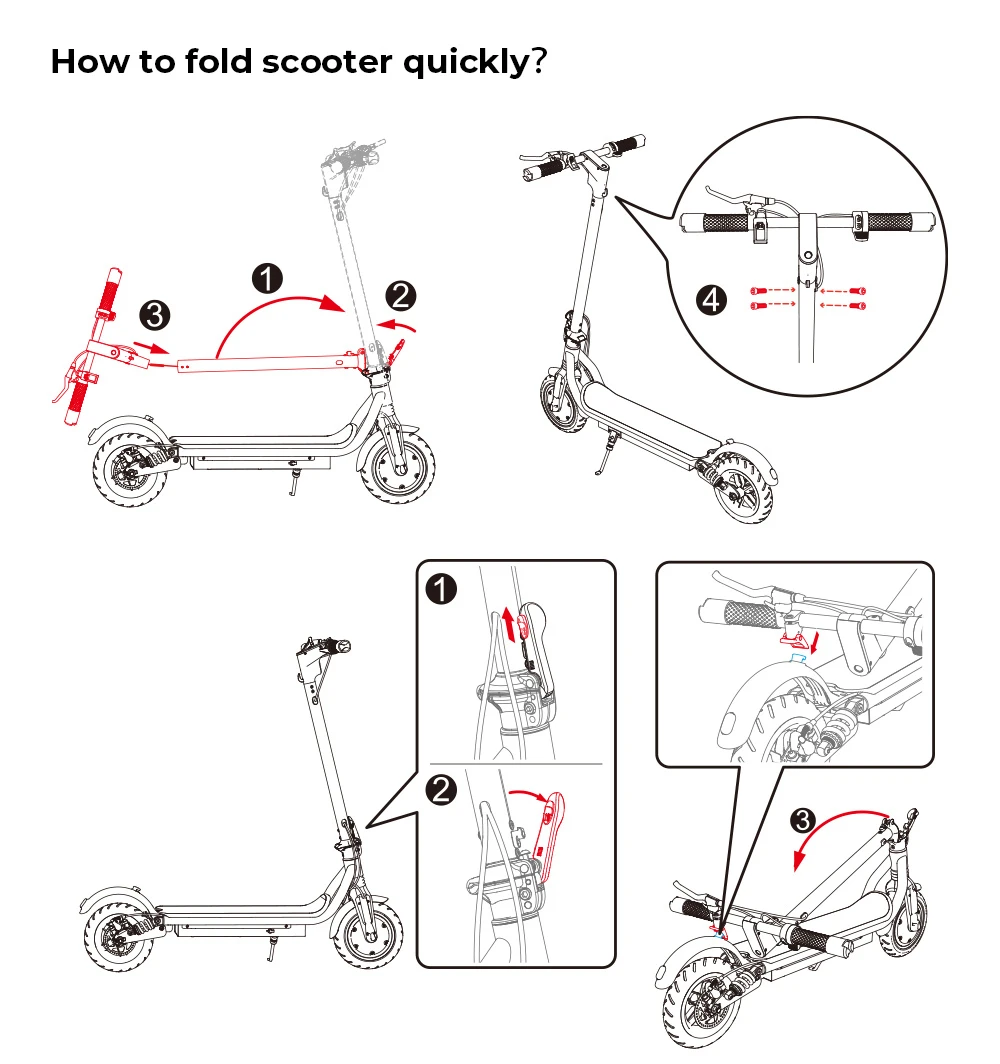 How to fold scooter quickly?

1
2
3

4

1

2

3