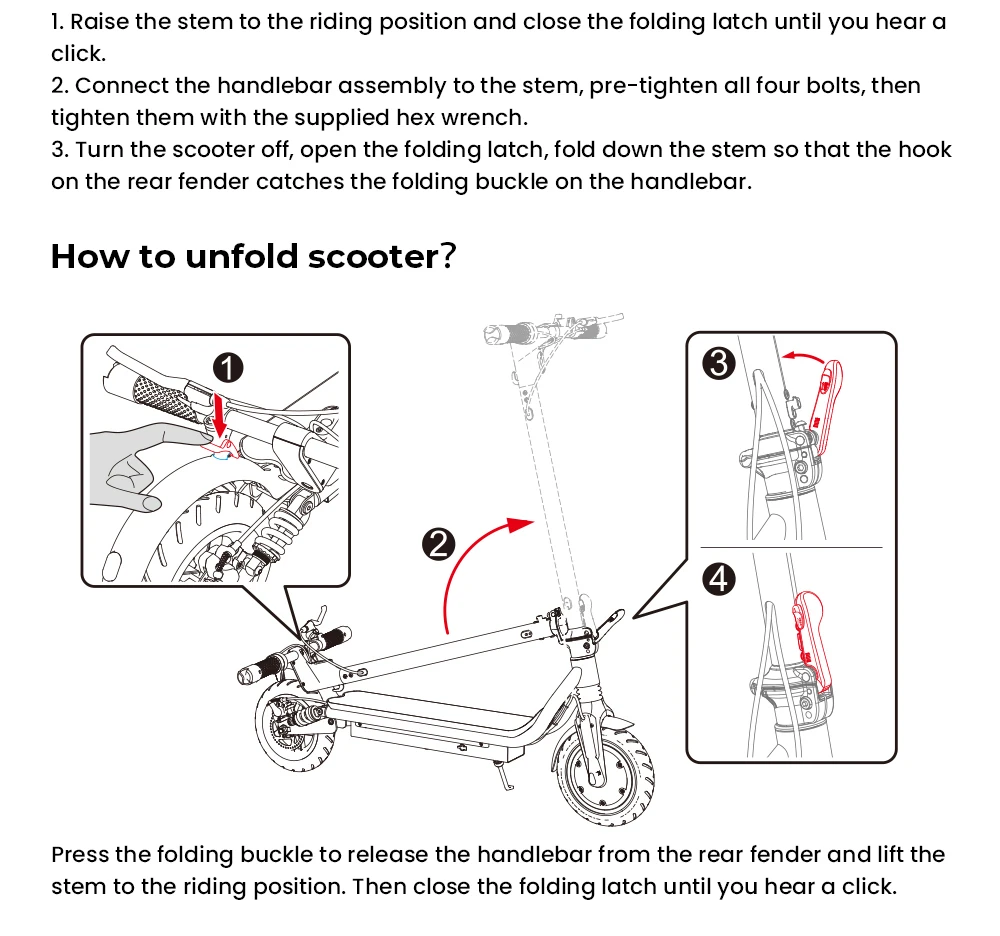 1. Raise the stem to the riding position and close the folding latch until you hear a click.
2. Connect the handlebar assembly to the stem, pre-tighten all four bolts, then tighten them with the supplied hex wrench.
3. Turn the scooter off, open the folding latch, fold down the stem so that the hook on the rear fender catches the folding buckle on the handlebar.

How to unfold scooter?

1

2

3

4

Press the folding buckle to release the handlebar from the rear fender and lift the stem to the riding position. Then close the folding latch until you hear a click.