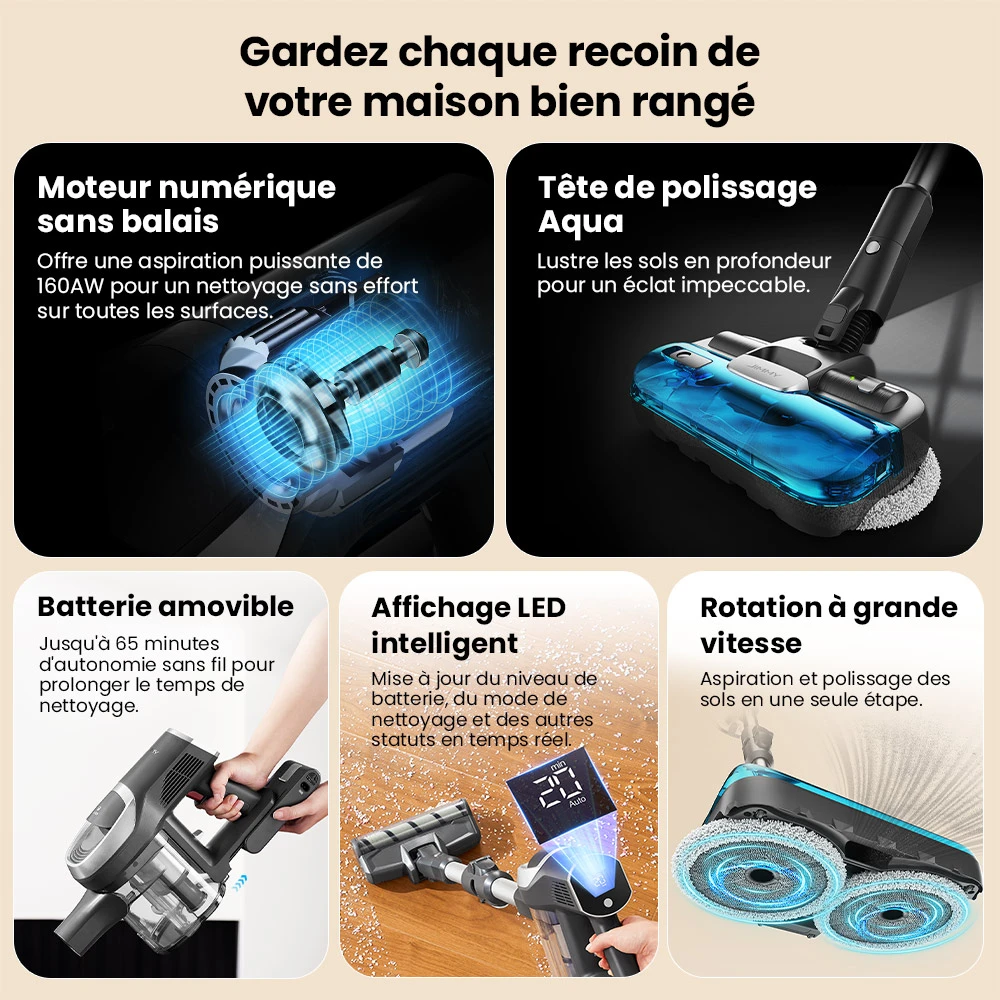 Gardez chaque recoin de votre maison bien rangé

Moteur numérique sans balais

Offre une aspiration puissante de 160AW pour un nettoyage sans effort sur toutes les surfaces.

Tête de polissage Aqua

Lustre les sols en profondeur pour un éclat impeccable.

JIMMY

Batterie amovible

Jusqu'à 65 minutes d'autonomie sans fil pour prolonger le temps de nettoyage.

Affichage LED intelligent

Mise à jour du niveau de batterie, du mode de nettoyage et des autres statuts en temps réel.

min
20
Auto

Rotation à grande vitesse

Aspiration et polissage des sols en une seule étape.