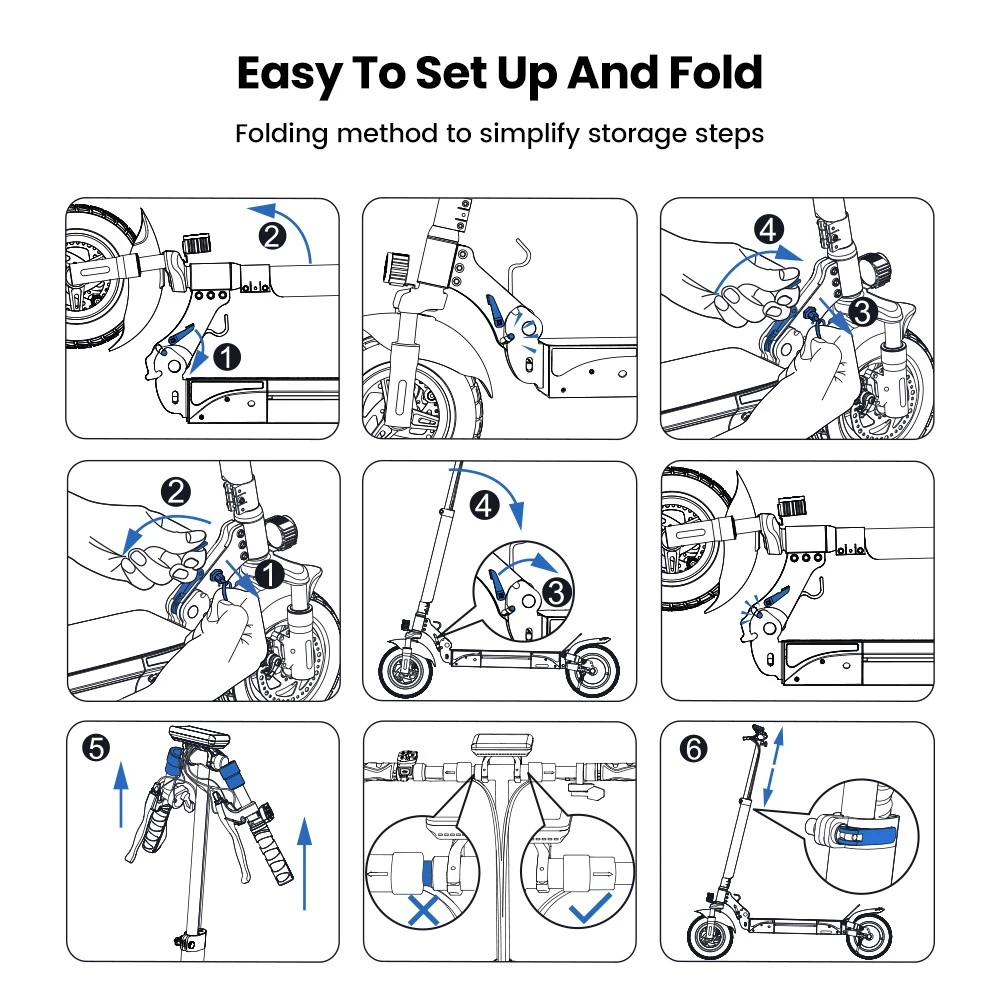 Easy To Set Up And Fold

Folding method to simplify storage steps

2

1

4

3

2

1

4

3

5

6