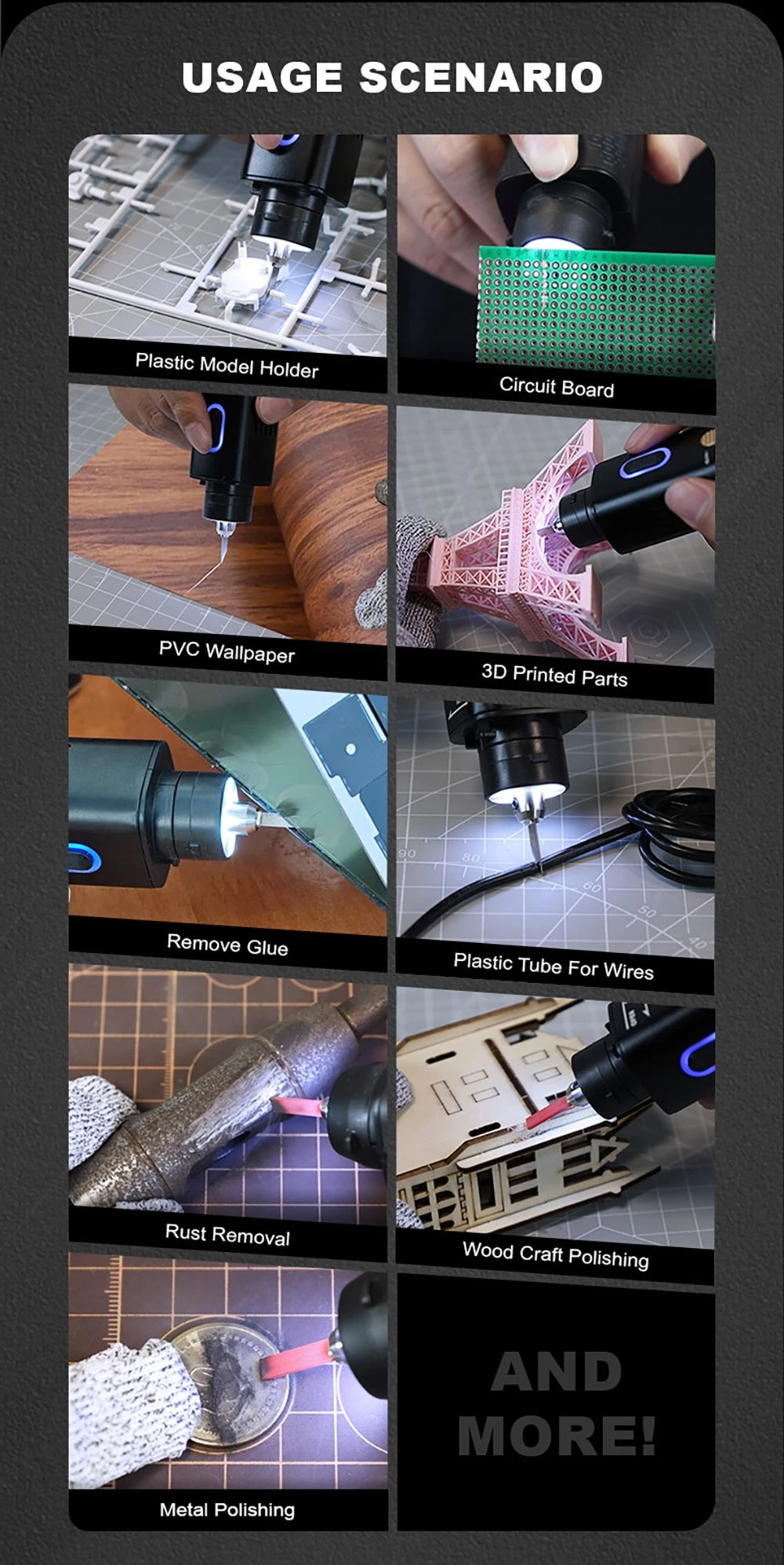 USAGE SCENARIO

Plastic Model Holder

Circuit Board

PVC Wallpaper

3D Printed Parts

Remove Glue

Plastic Tube For Wires

Rust Removal

Wood Craft Polishing

Metal Polishing

AND MORE!