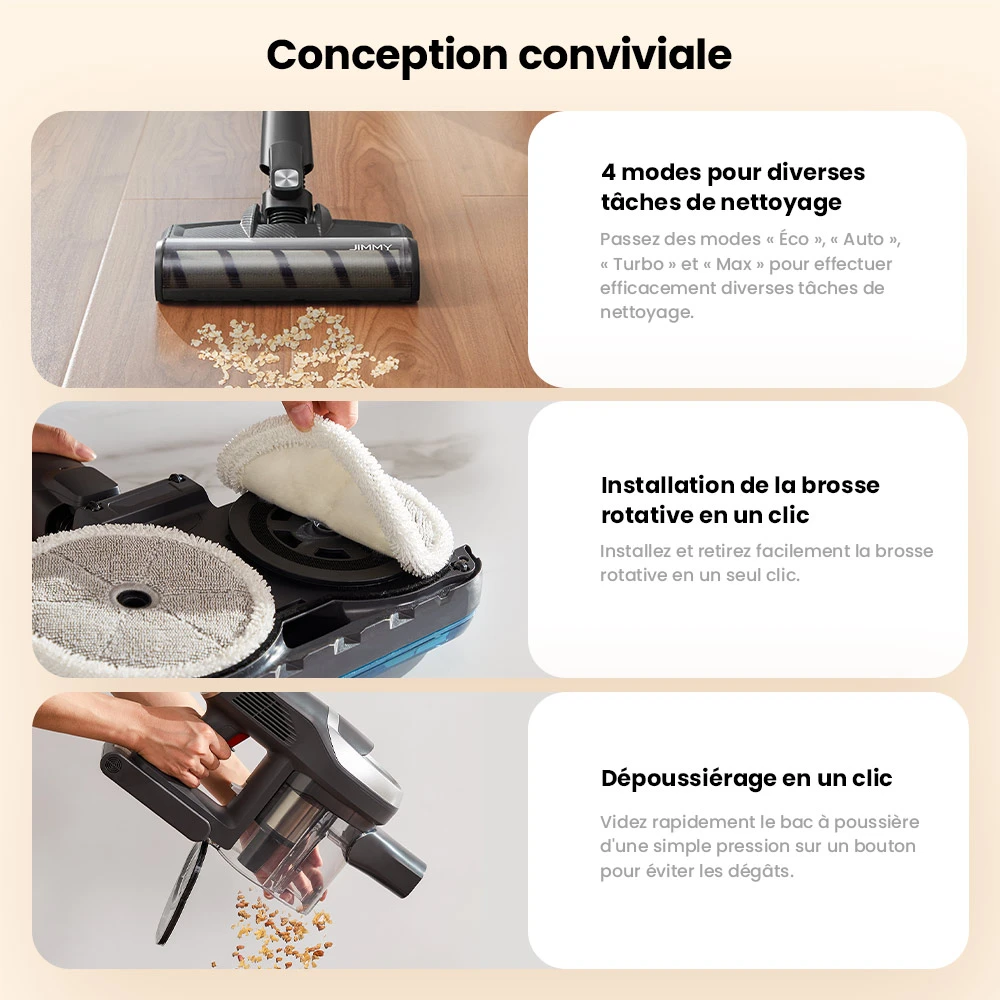 Conception conviviale

JIMMY

4 modes pour diverses tâches de nettoyage

Passez des modes « Éco », « Auto », « Turbo » et « Max » pour effectuer efficacement diverses tâches de nettoyage.

Installation de la brosse rotative en un clic

Installez et retirez facilement la brosse rotative en un seul clic.

Dépoussiérage en un clic

Videz rapidement le bac à poussière d'une simple pression sur un bouton pour éviter les dégâts.