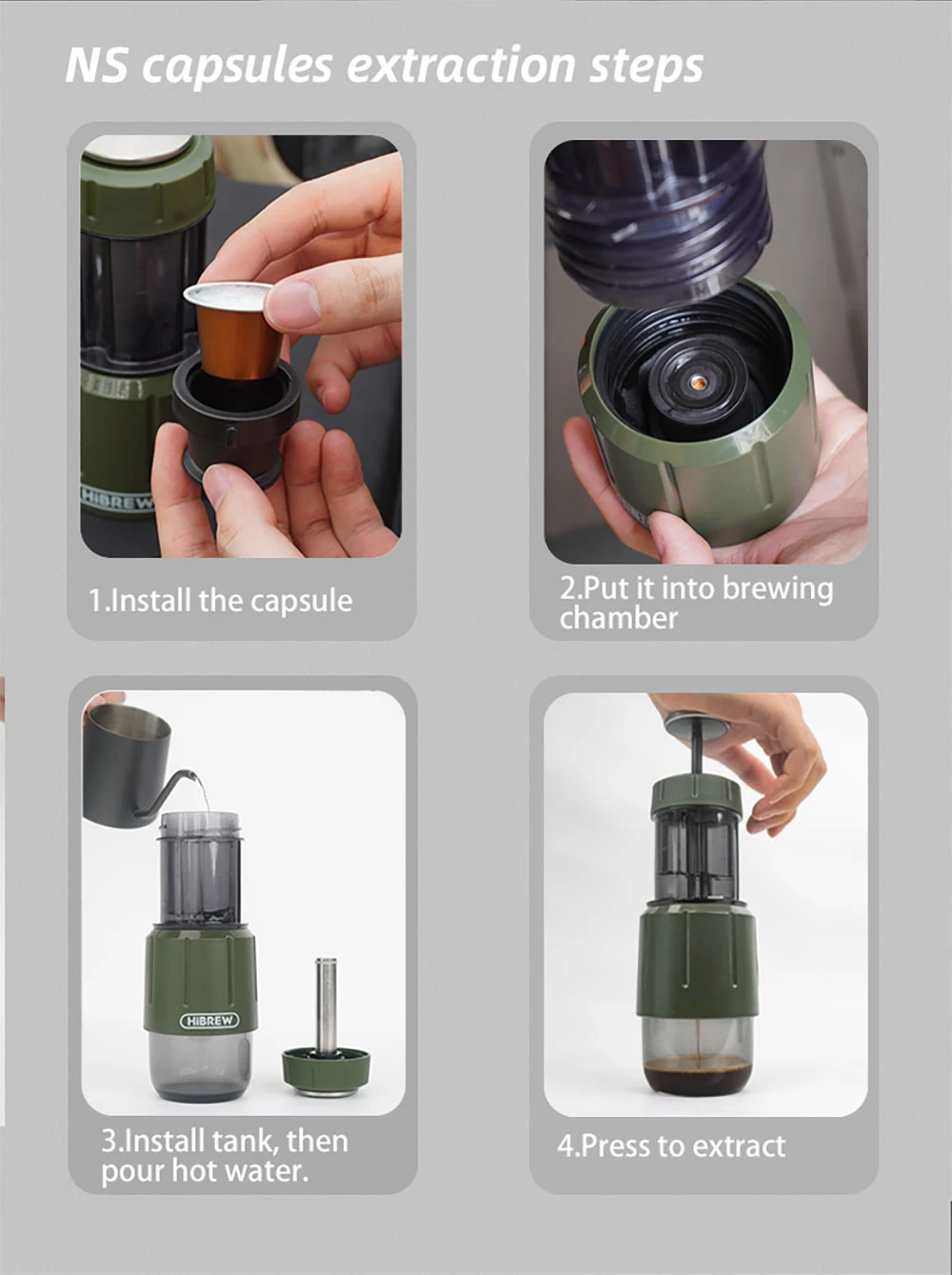 NS capsules extraction steps

HiBREW

1.Install the capsule

2.Put it into brewing chamber

HiBREW

3.Install tank, then pour hot water.

4.Press to extract