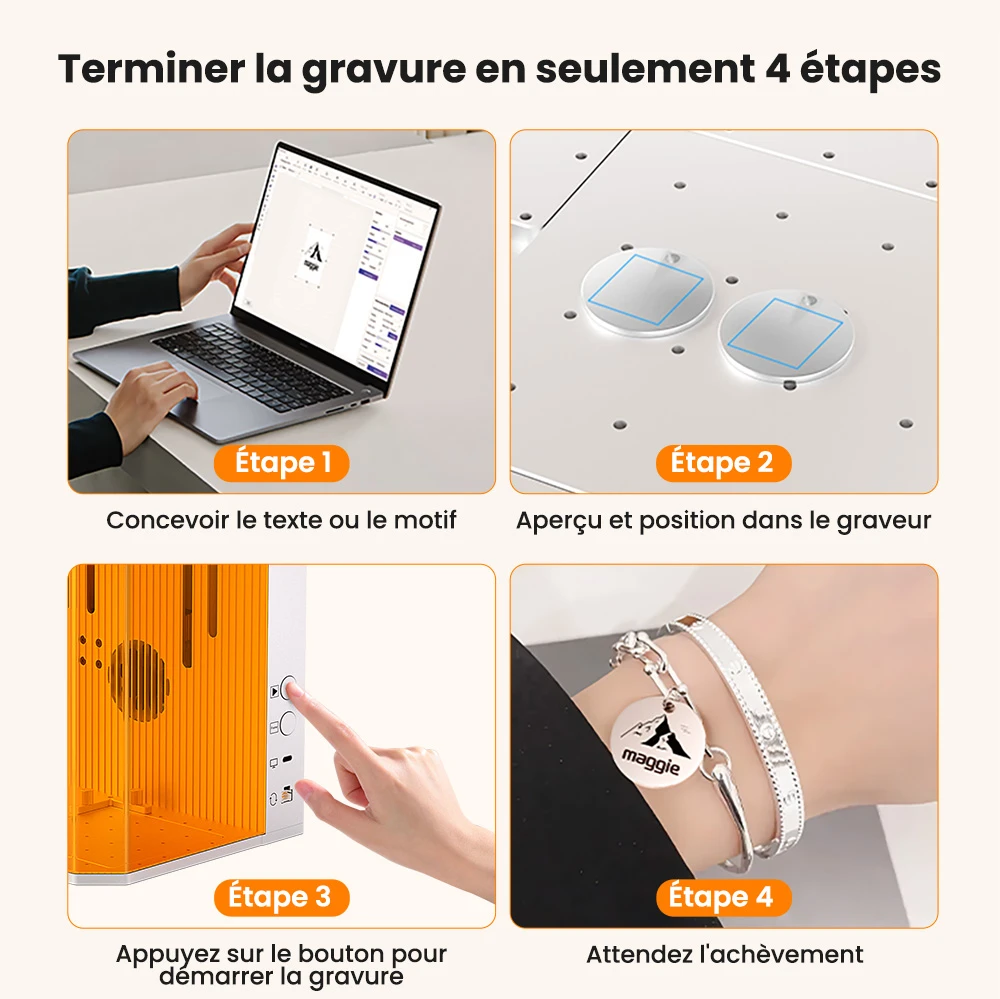 Terminer la gravure en seulement 4 étapes

maggie

Étape 1

Concevoir le texte ou le motif

Étape 2

Aperçu et position dans le graveur

Étape 3

Appuyez sur le bouton pour démarrer la gravure

maggie

Étape 4

Attendez l'achèvement