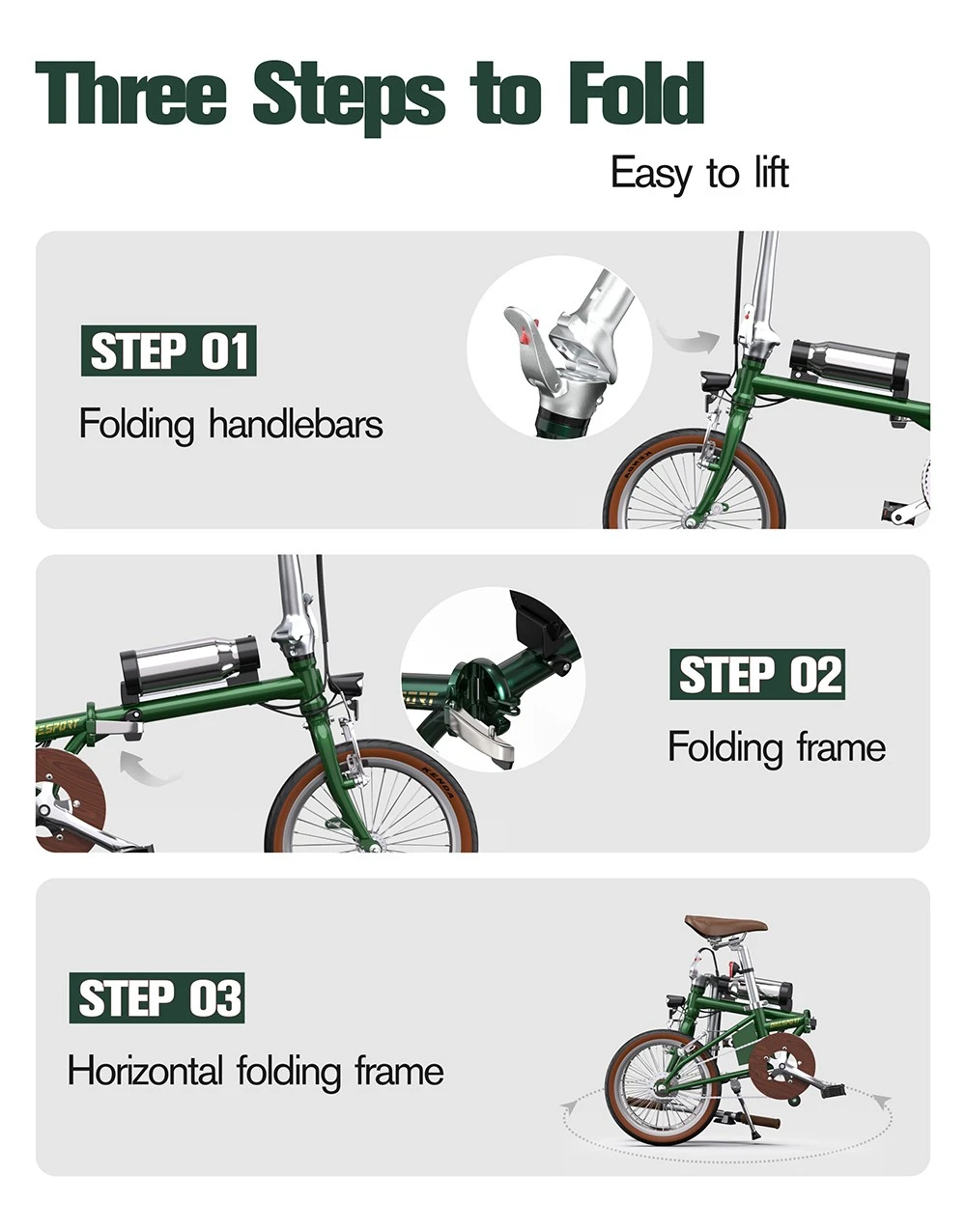 Three Steps to Fold

Easy to lift

STEP 01

Folding handlebars

STEP 02

Folding frame

STEP 03

Horizontal folding frame