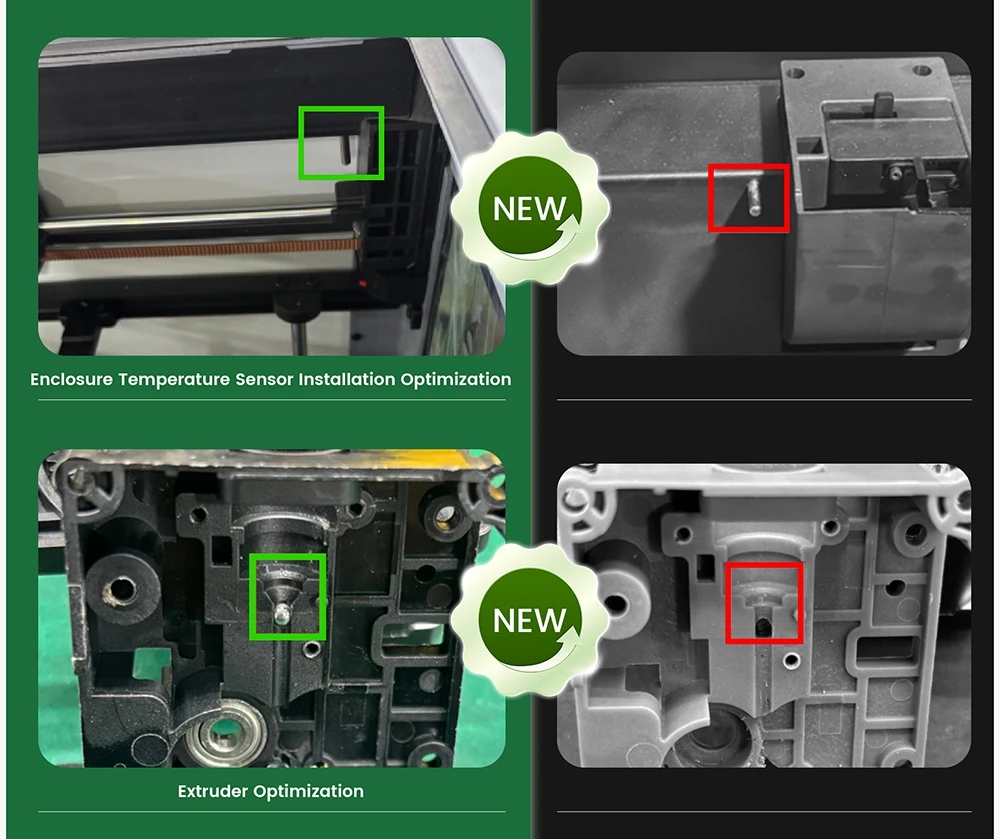 NEW

Enclosure Temperature Sensor Installation Optimization

NEW

Extruder Optimization