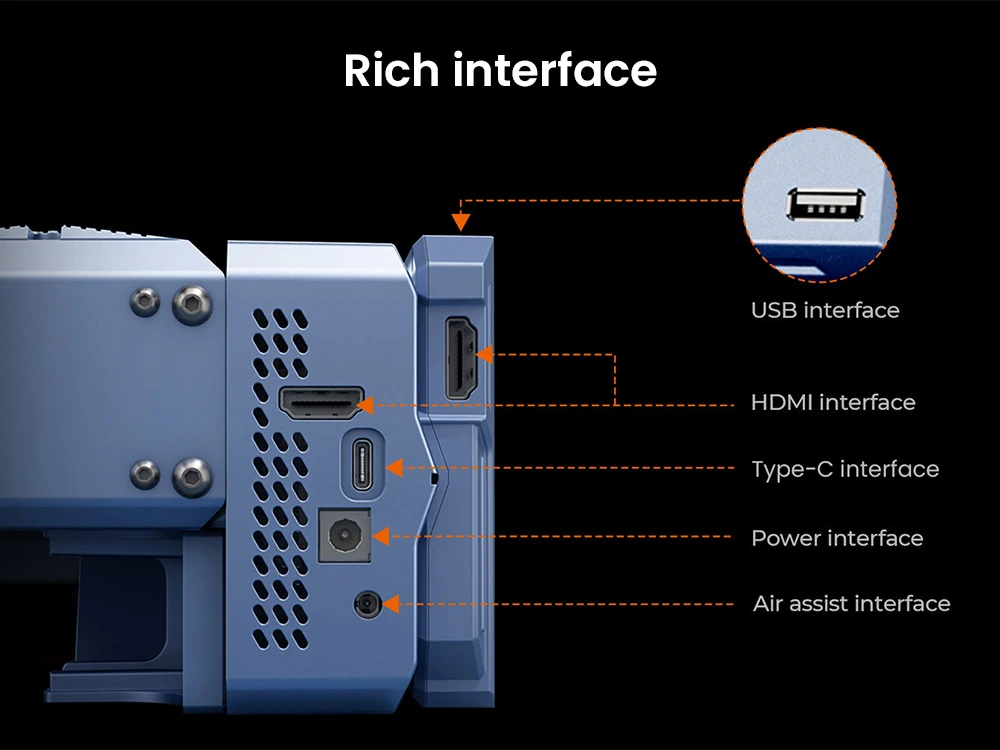 Rich interface

USB interface

HDMI interface

Type-C interface

Power interface

Air assist interface