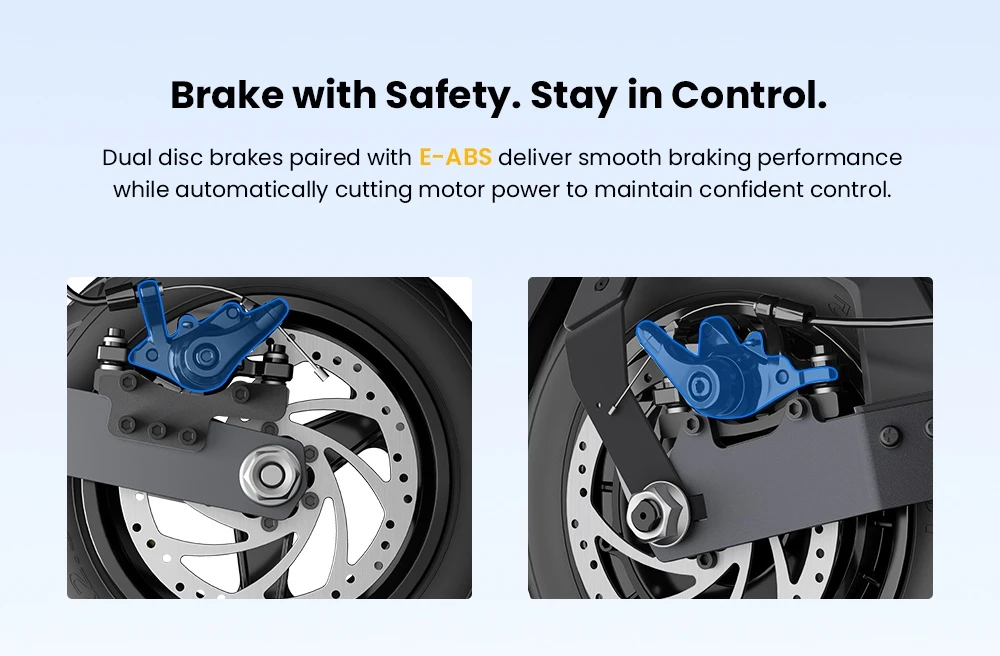 Brake with Safety. Stay in Control.

Dual disc brakes paired with E-ABS deliver smooth braking performance while automatically cutting motor power to maintain confident control.