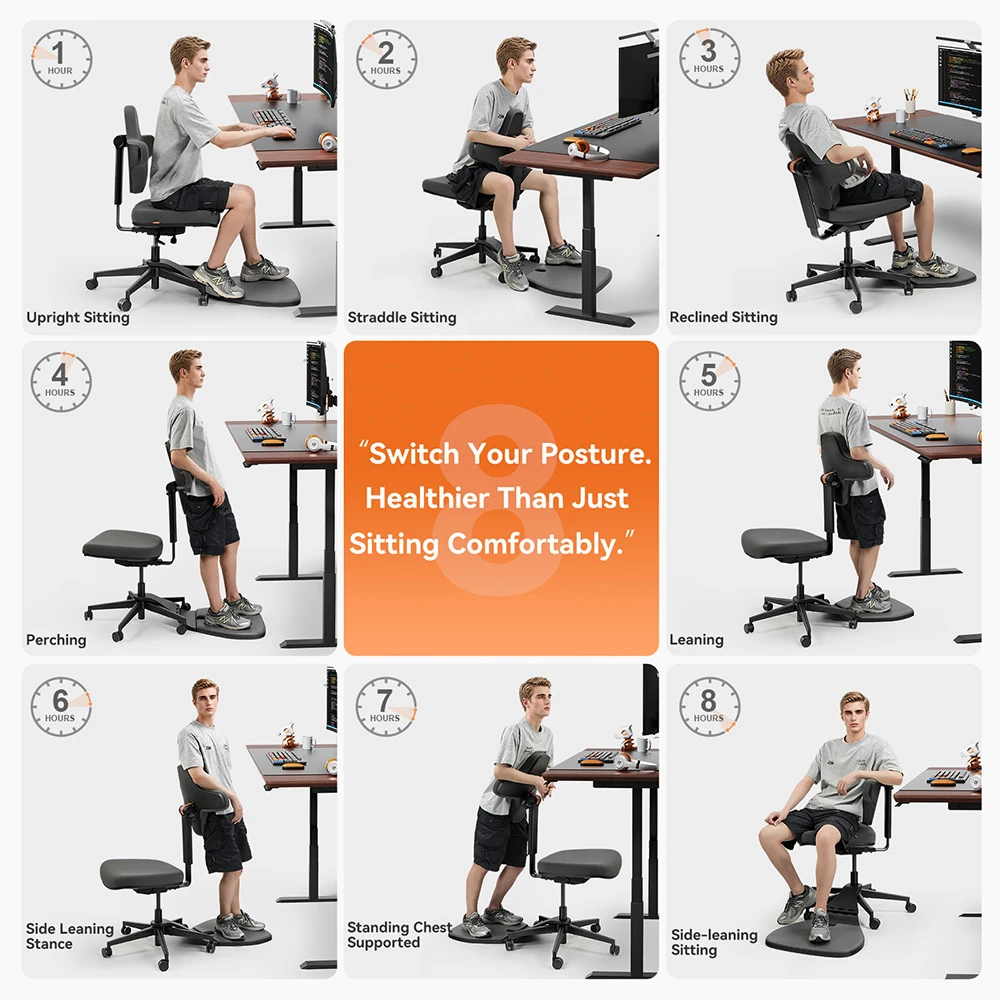 1
HOUR

Upright Sitting

2
HOURS

Straddle Sitting

3
HOURS

Reclined Sitting

4
HOURS

Perching

8

"Switch Your Posture. Healthier Than Just Sitting Comfortably."

5
HOURS

Leaning

6
HOURS

Side Leaning Stance

7
HOURS

Standing Chest Supported

8
HOURS

Side-leaning Sitting