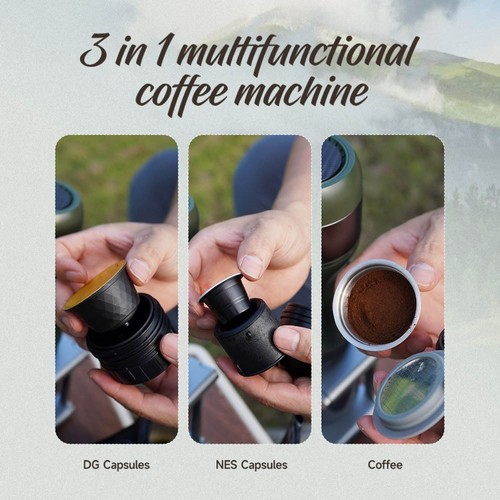 3 in 1 multifunctional coffee machine

DG Capsules

NES Capsules

Coffee