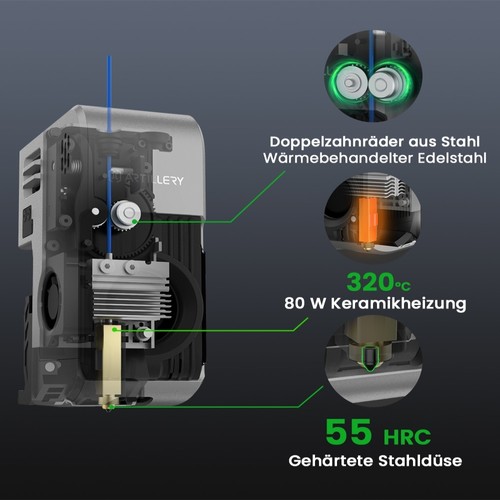 ARTILLERY

Doppelzahnräder aus Stahl
Wärmebehandelter Edelstahl

320°C
80 W Keramikheizung

55 HRC
Gehärtete Stahldüse