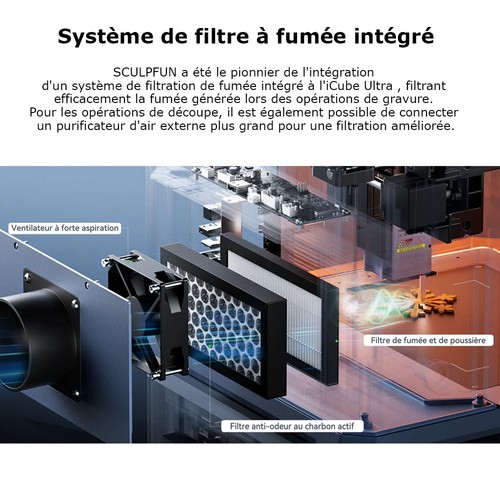 Système de filtre à fumée intégré

SCULPFUN a été le pionnier de l'intégration d'un système de filtration de fumée intégré à l'iCube Ultra , filtrant efficacement la fumée générée lors des opérations de gravure. Pour les opérations de découpe, il est également possible de connecter un purificateur d'air externe plus grand pour une filtration améliorée.

Ventilateur à forte aspiration

Filtre de fumée et de poussière

Filtre anti-odeur au charbon actif