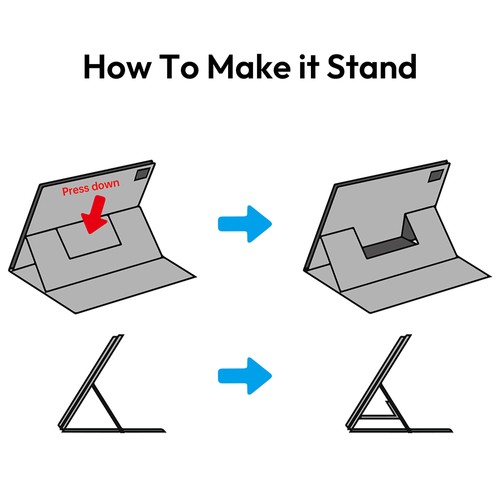 How To Make it Stand

Press down