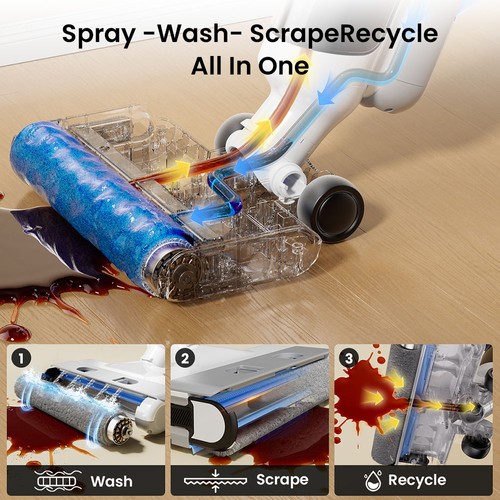 Spray -Wash- ScrapeRecycle
All In One

1
Wash

2
Scrape

3
Recycle