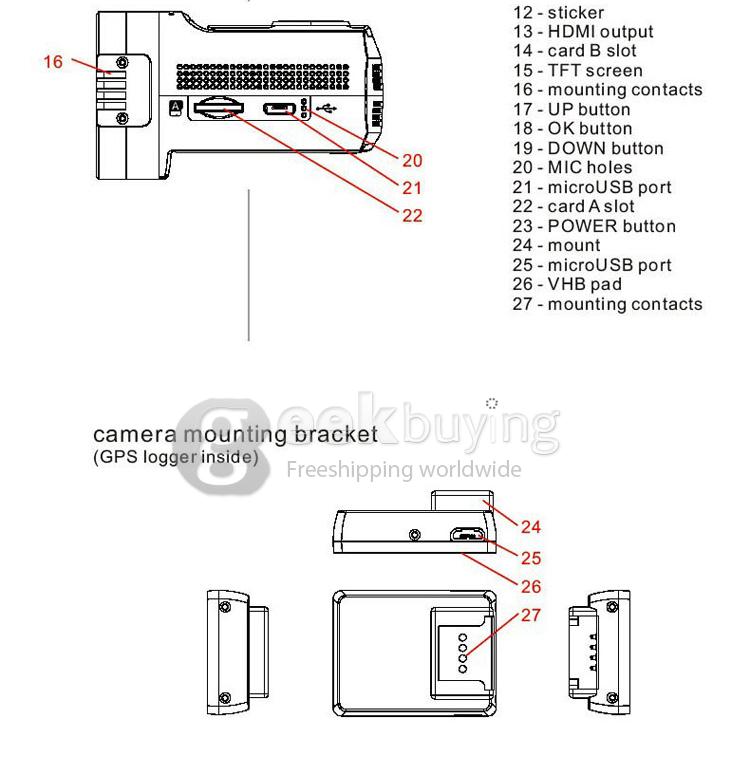 16

A

20

21

22

12 - sticker
13 - HDMI output
14 - card B slot
15 - TFT screen
16 - mounting contacts
17 - UP button
18 - OK button
19 - DOWN button
20 - MIC holes
21 - microUSB port
22 - card A slot
23 - POWER button
24 - mount
25 - microUSB port
26 - VHB pad
27 - mounting contacts

geekbuying
Freeshipping worldwide

camera mounting bracket
(GPS logger inside)

24

25

26

27