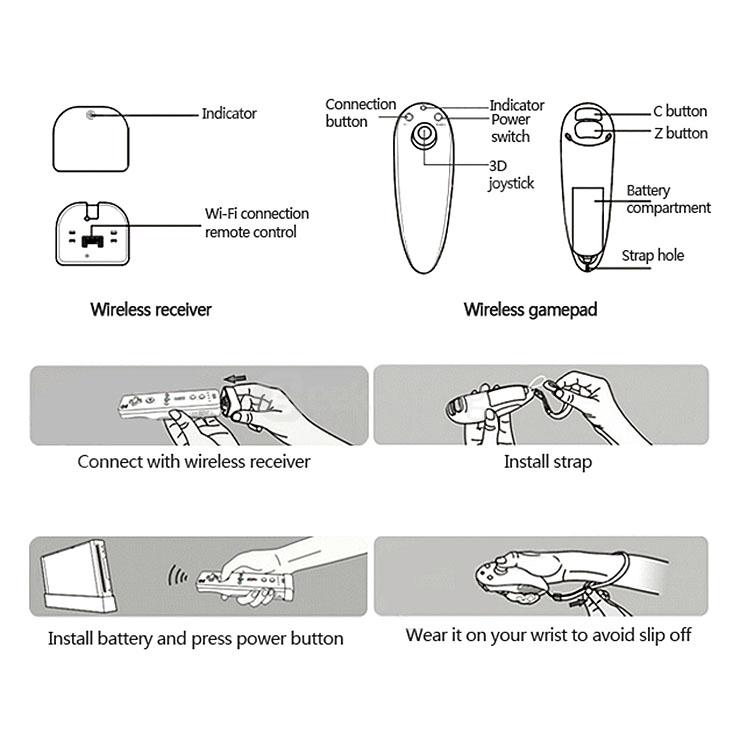 Indicator

Wi-Fi connection remote control

Wireless receiver

Connection button

Indicator

Power switch

3D joystick

C button

Z button

Battery compartment

Strap hole

Wireless gamepad

Connect with wireless receiver

Install strap

Install battery and press power button

Wear it on your wrist to avoid slip off