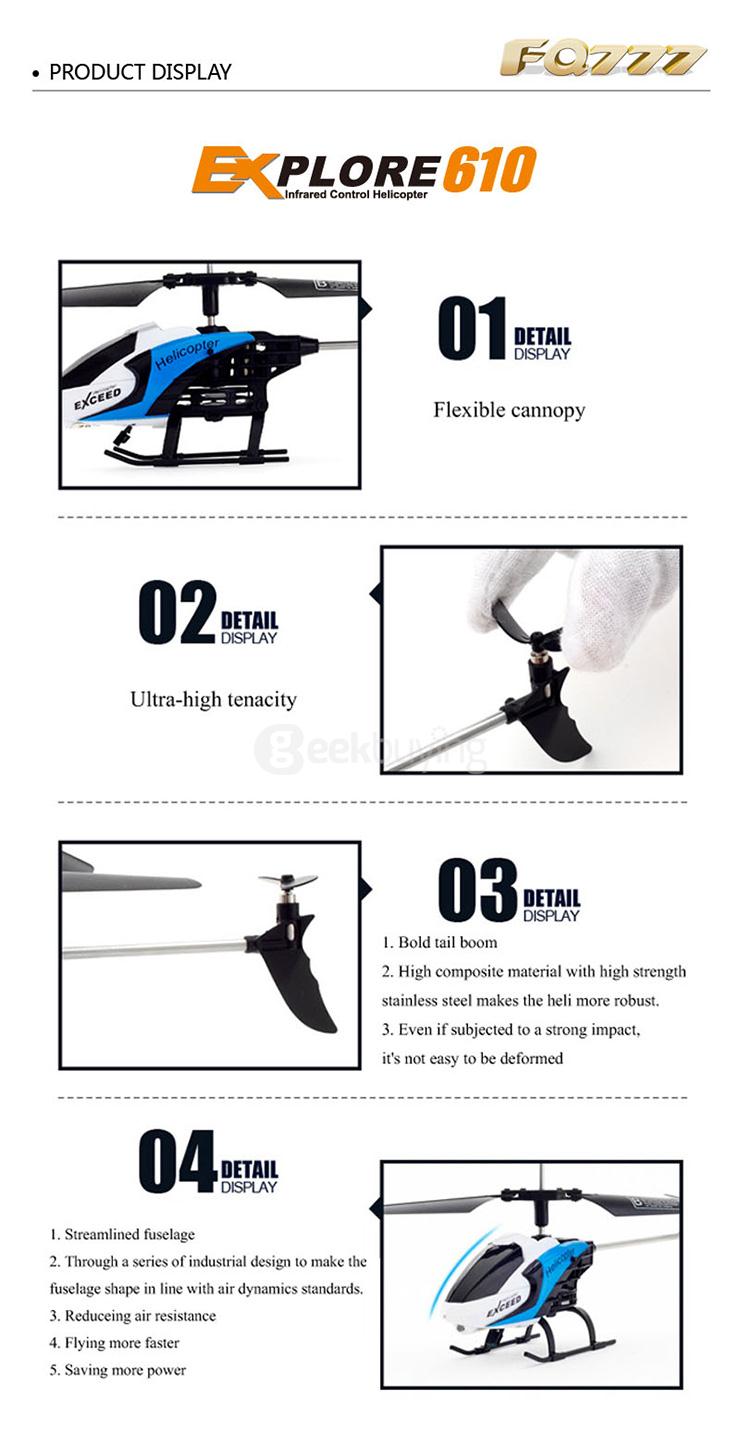 • PRODUCT DISPLAY

FQ777

EXPLORE 610
Infrared Control Helicopter

Helicopter
EXCEED

01 DETAIL DISPLAY

Flexible cannopy

02 DETAIL DISPLAY

Ultra-high tenacity

geekbuying

03 DETAIL DISPLAY

1. Bold tail boom
2. High composite material with high strength stainless steel makes the heli more robust.
3. Even if subjected to a strong impact, it's not easy to be deformed

04 DETAIL DISPLAY

1. Streamlined fuselage
2. Through a series of industrial design to make the fuselage shape in line with air dynamics standards.
3. Reduceing air resistance
4. Flying more faster
5. Saving more power

Helicopter
EXCEED