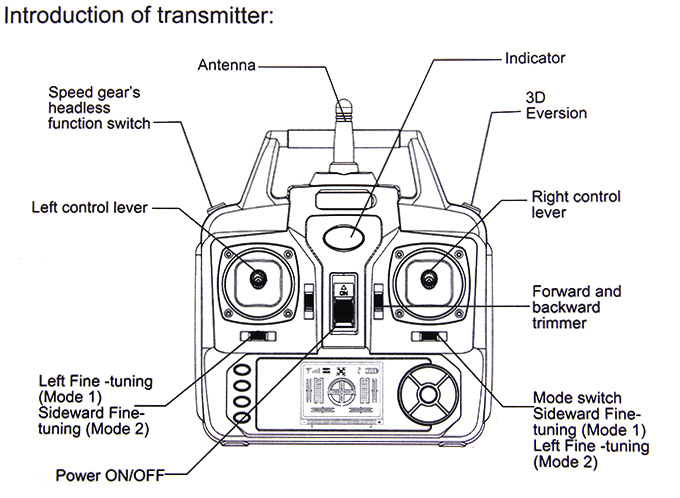 Introduction of transmitter:

Antenna

Indicator

Speed gear's headless function switch

3D Eversion

Left control lever

Right control lever

ON

Forward and backward trimmer

Left Fine -tuning (Mode 1) Sideward Fine-tuning (Mode 2)

Mode switch Sideward Fine-tuning (Mode 1) Left Fine -tuning (Mode 2)

Power ON/OFF