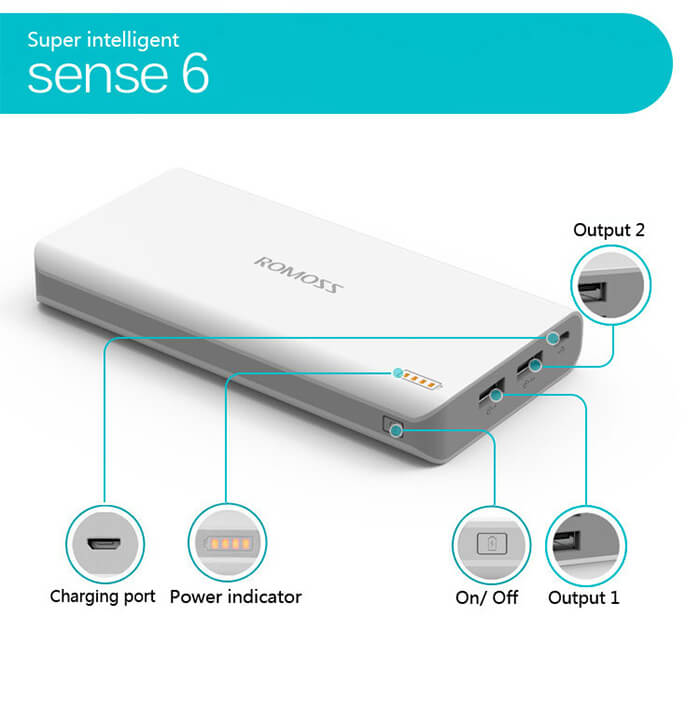 Super intelligent
sense 6

ROMOSS

Output 2

Charging port

Power indicator

On/ Off

Output 1