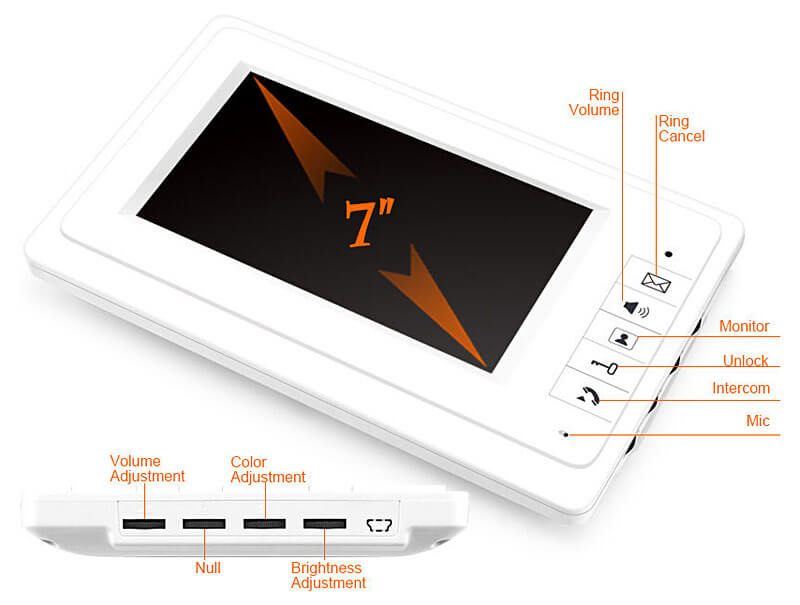 7"

Ring Volume

Ring Cancel

Monitor

Unlock

Intercom

Mic

Volume Adjustment

Color Adjustment

Null

Brightness Adjustment