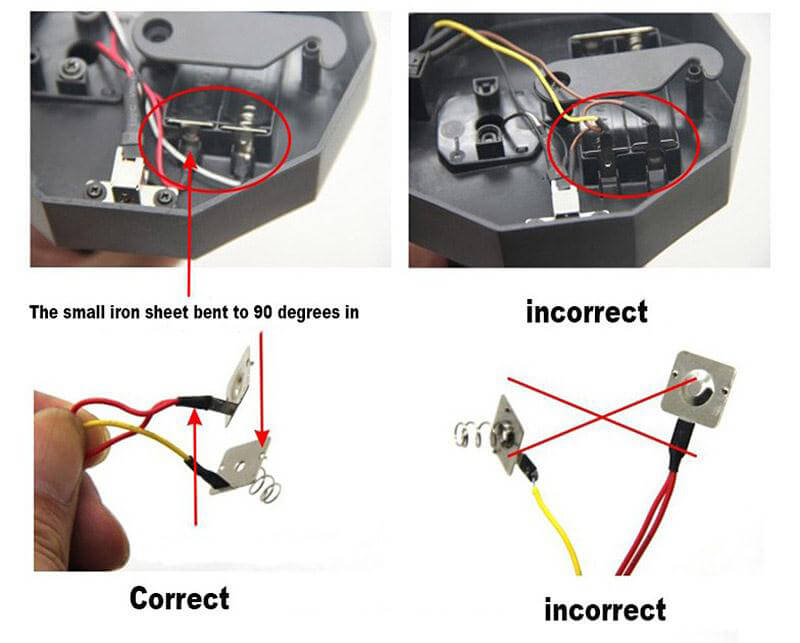 The small iron sheet bent to 90 degrees in

incorrect

Correct

incorrect