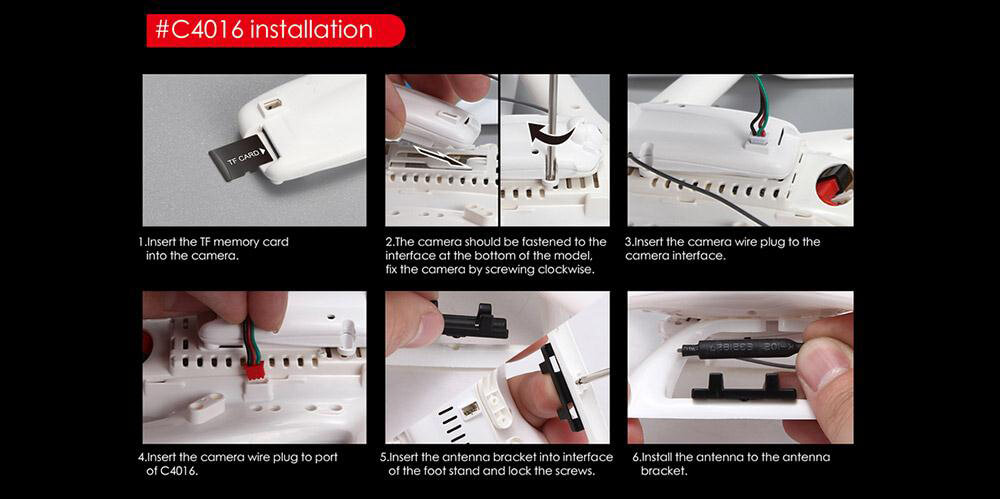 #C4016 installation

TF CARD

1.Insert the TF memory card into the camera.

2.The camera should be fastened to the interface at the bottom of the model, fix the camera by screwing clockwise.

3.Insert the camera wire plug to the camera interface.

4.Insert the camera wire plug to port of C4016.

5.Insert the antenna bracket into interface of the foot stand and lock the screws.

6.Install the antenna to the antenna bracket.