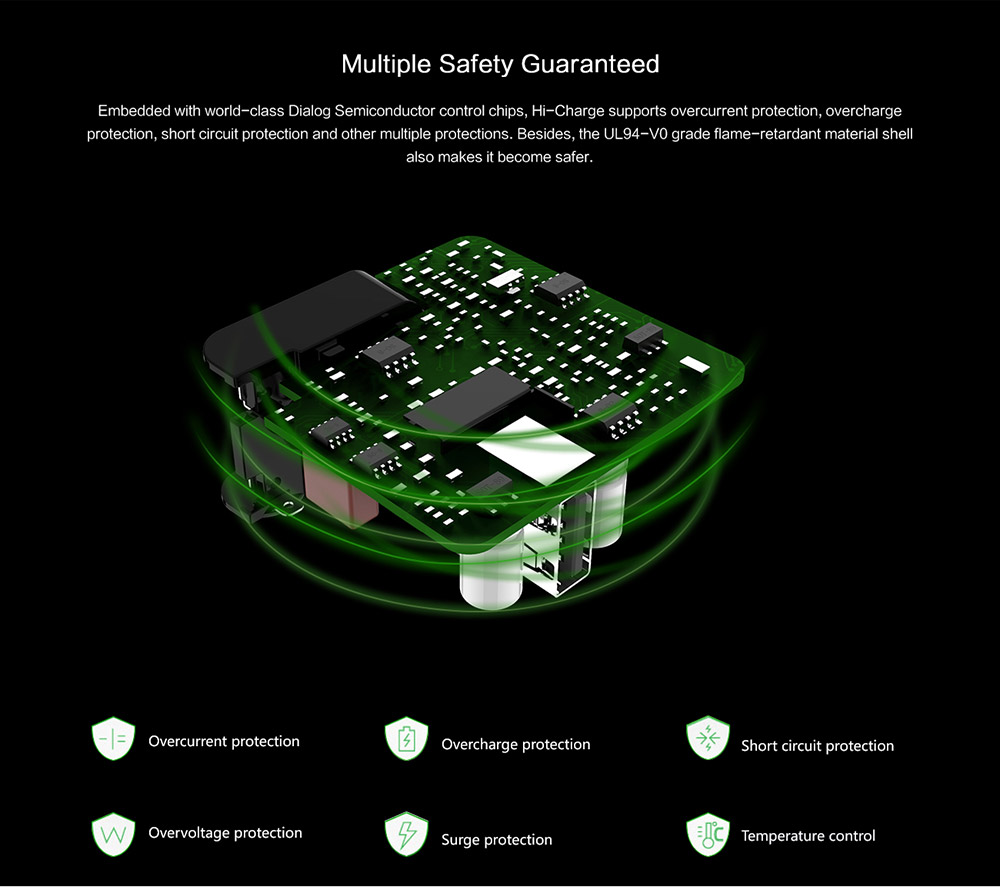 Multiple Safety Guaranteed

Embedded with world-class Dialog Semiconductor control chips, Hi-Charge supports overcurrent protection, overcharge protection, short circuit protection and other multiple protections. Besides, the UL94-V0 grade flame-retardant material shell also makes it become safer.

Overcurrent protection

Overcharge protection

Short circuit protection

Overvoltage protection

Surge protection

Temperature control