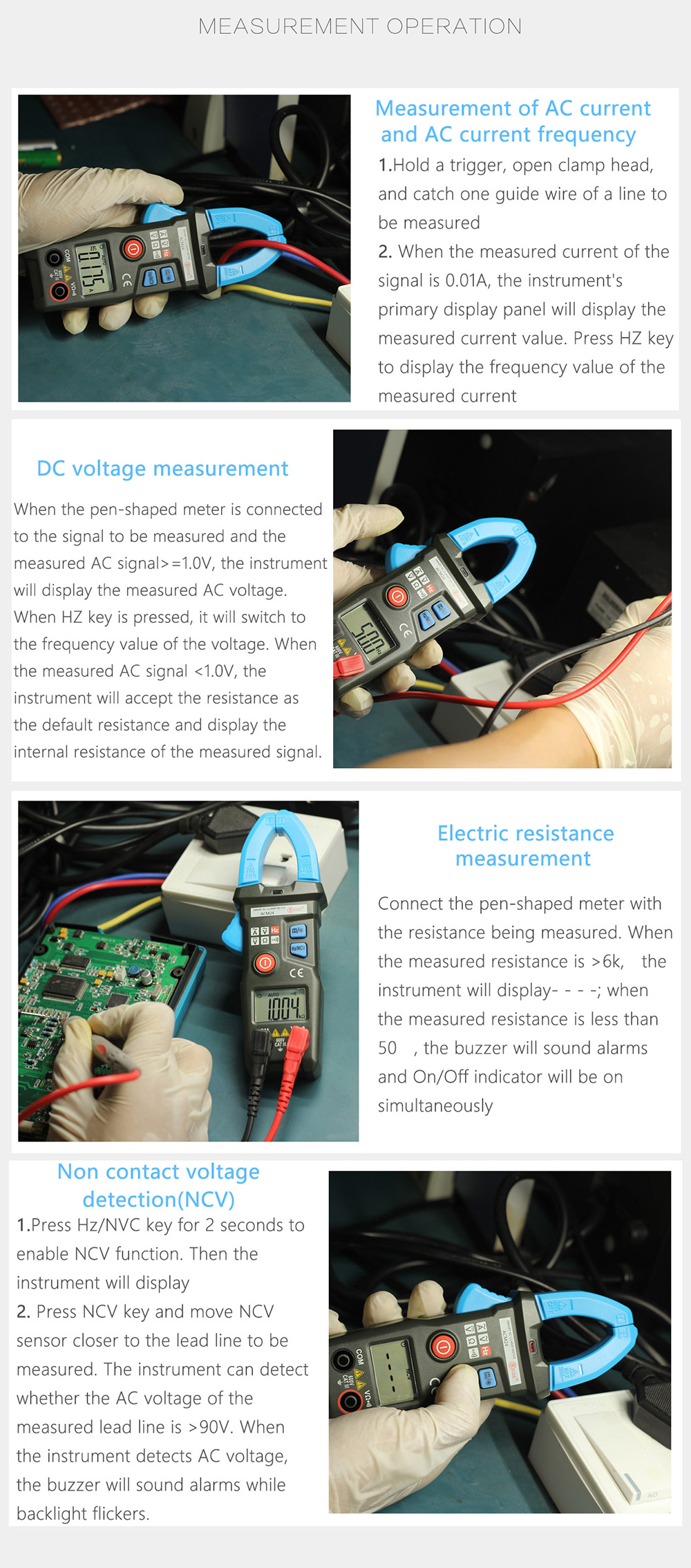 MEASUREMENT OPERATION

Measurement of AC current and AC current frequency

1.Hold a trigger, open clamp head, and catch one guide wire of a line to be measured

2. When the measured current of the signal is 0.01A, the instrument's primary display panel will display the measured current value. Press HZ key to display the frequency value of the measured current

DC voltage measurement

When the pen-shaped meter is connected to the signal to be measured and the measured AC signal>=1.0V, the instrument will display the measured AC voltage. When HZ key is pressed, it will switch to the frequency value of the voltage. When the measured AC signal <1.0V, the instrument will accept the resistance as the default resistance and display the internal resistance of the measured signal.

Electric resistance measurement

Connect the pen-shaped meter with the resistance being measured. When the measured resistance is >6k, the instrument will display- - - -; when the measured resistance is less than 50 , the buzzer will sound alarms and On/Off indicator will be on simultaneously

Non contact voltage detection(NCV)

1.Press Hz/NVC key for 2 seconds to enable NCV function. Then the instrument will display

2. Press NCV key and move NCV sensor closer to the lead line to be measured. The instrument can detect whether the AC voltage of the measured lead line is >90V. When the instrument detects AC voltage, the buzzer will sound alarms while backlight flickers.