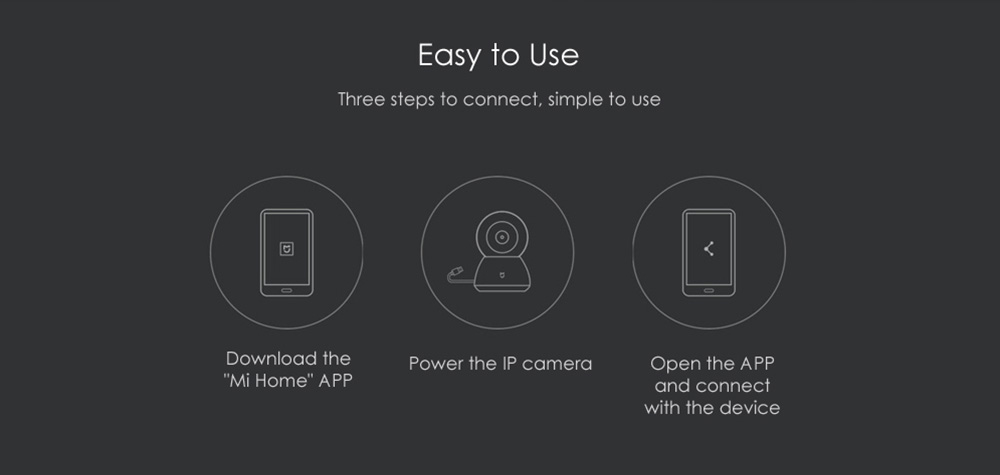 Easy to Use

Three steps to connect, simple to use

Download the "Mi Home" APP

Power the IP camera

Open the APP and connect with the device