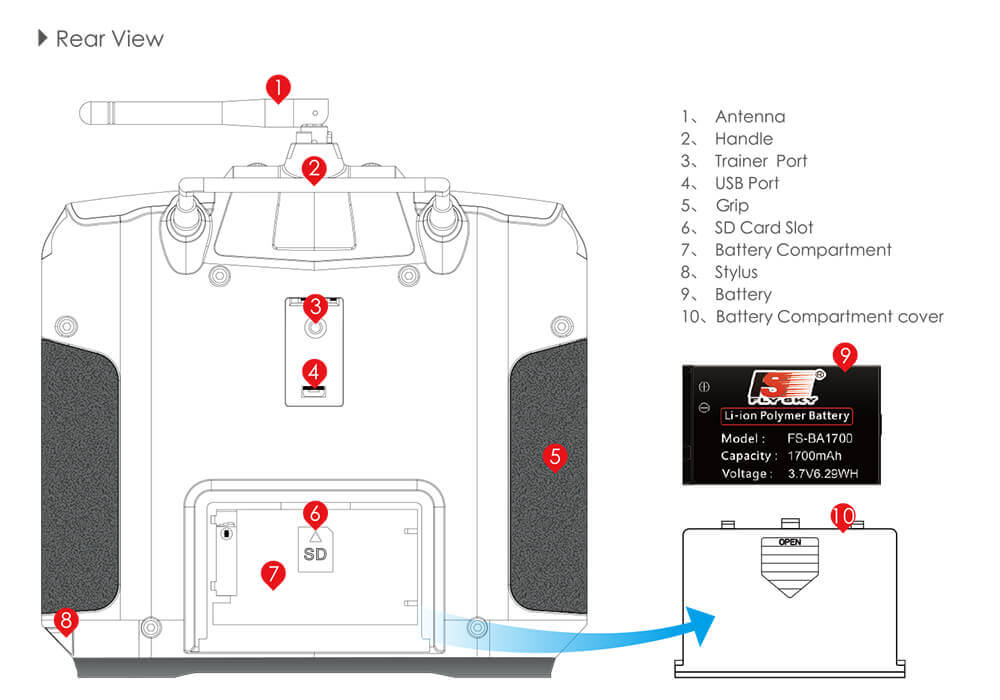 Rear View

1

2

3

4

5

6

SD

7

8

1、 Antenna
2、 Handle
3、 Trainer Port
4、 USB Port
5、 Grip
6、 SD Card Slot
7、 Battery Compartment
8、 Stylus
9、 Battery
10、Battery Compartment cover

9

FS

FLYSKY

Li-ion Polymer Battery

Model : FS-BA1700
Capacity : 1700mAh
Voltage : 3.7V6.29WH

10

OPEN