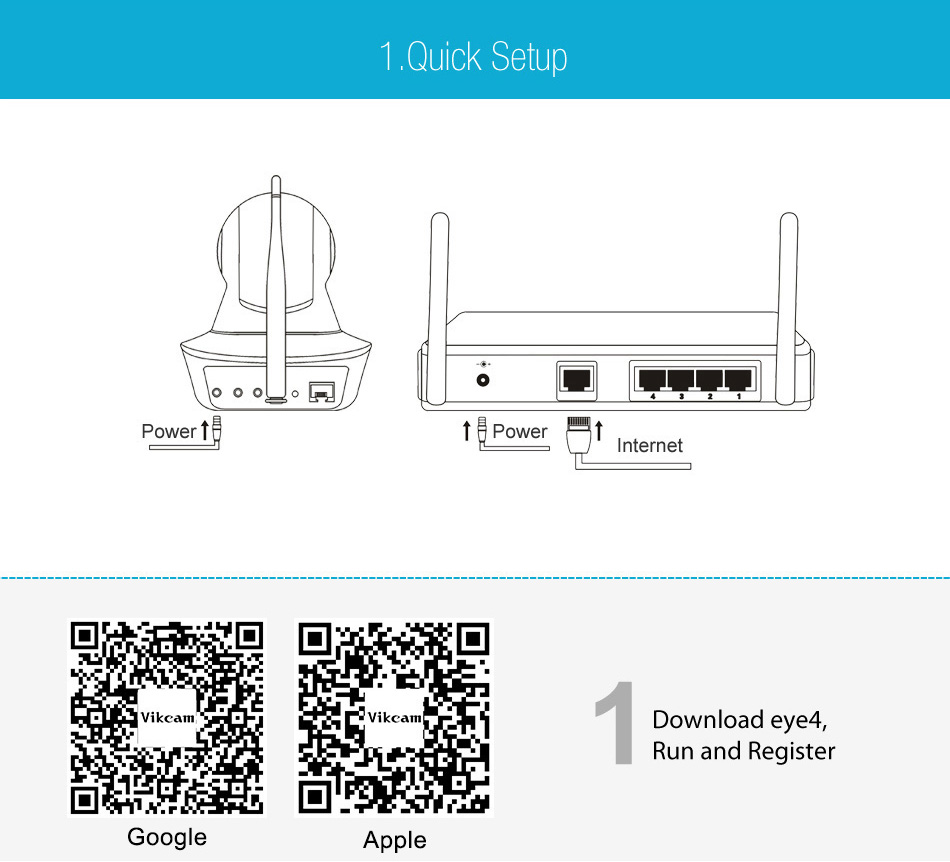 1.Quick Setup

Power

4 3 2 1

Power

Internet

Vikcam

Google

Vikcam

Apple

1 Download eye4, Run and Register