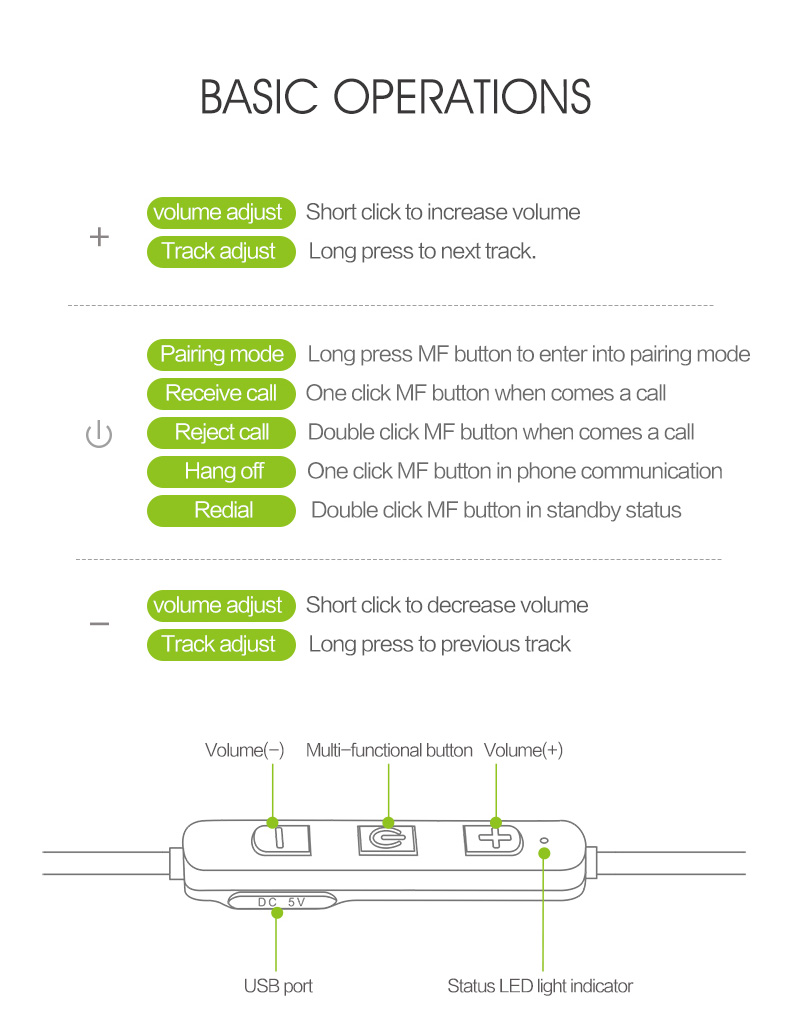 BASIC OPERATIONS

+

volume adjust Short click to increase volume

Track adjust Long press to next track.

Pairing mode Long press MF button to enter into pairing mode

Receive call One click MF button when comes a call

Reject call Double click MF button when comes a call

Hang off One click MF button in phone communication

Redial Double click MF button in standby status

−

volume adjust Short click to decrease volume

Track adjust Long press to previous track

Volume(−) Multi−functional button Volume(+)

DC 5V

USB port

Status LED light indicator