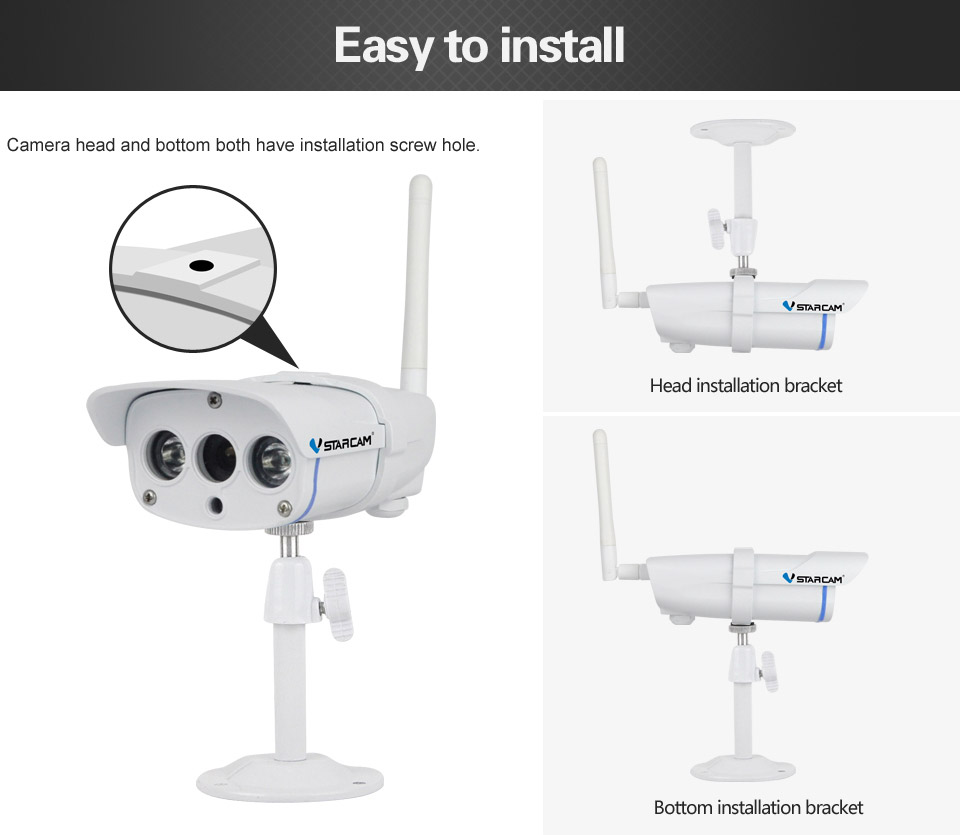 Easy to install

Camera head and bottom both have installation screw hole.

VSTARCAM

VSTARCAM

Head installation bracket

VSTARCAM

Bottom installation bracket